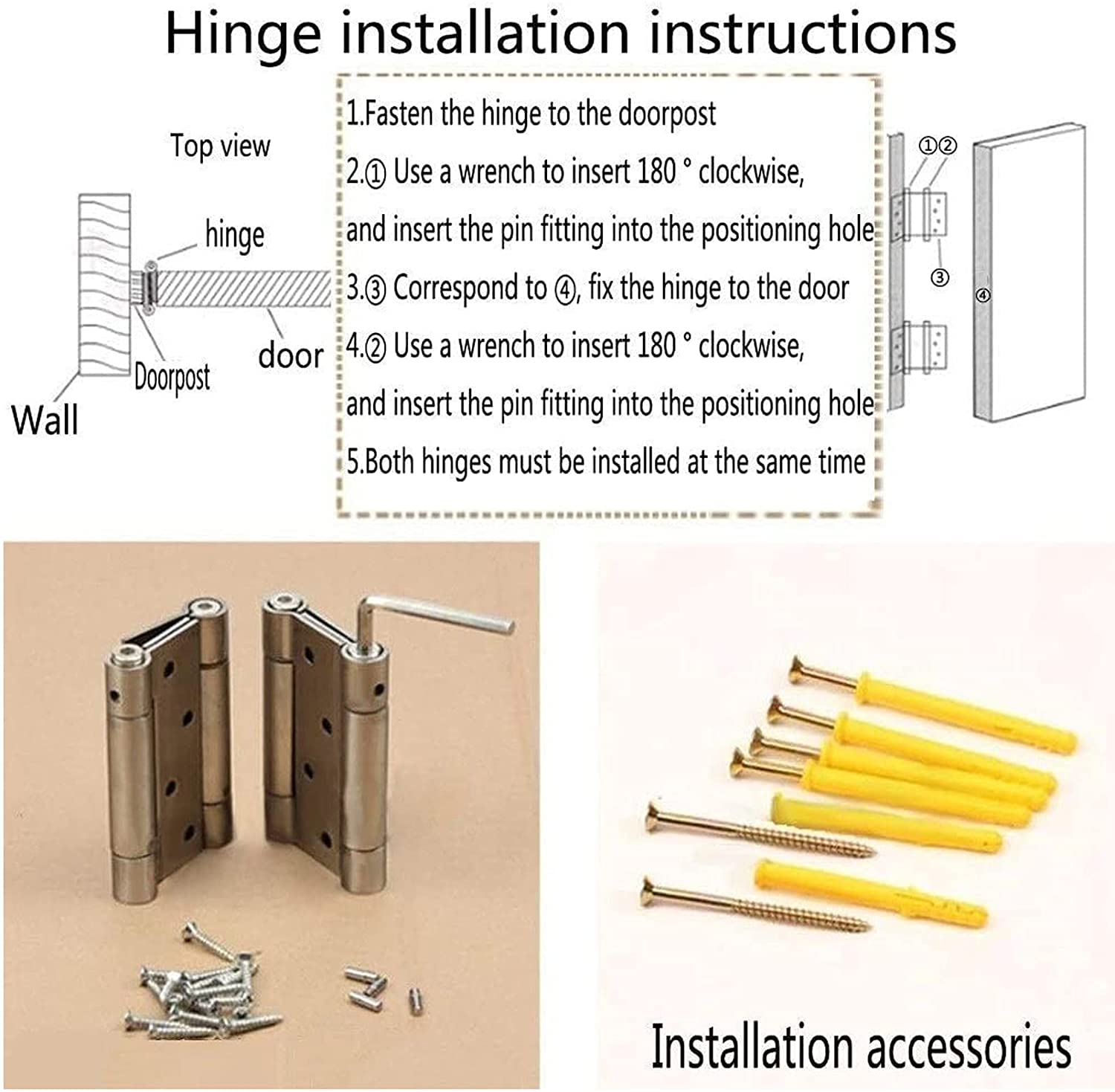 Hinge installation instructions

Top view

hinge

door

Doorpost

Wall

1.Fasten the hinge to the doorpost

2.① Use a wrench to insert 180 ° clockwise, and insert the pin fitting into the positioning hole

3.③ Correspond to ④, fix the hinge to the door

4.② Use a wrench to insert 180 ° clockwise, and insert the pin fitting into the positioning hole

5.Both hinges must be installed at the same time

①②

③

④

Installation accessories