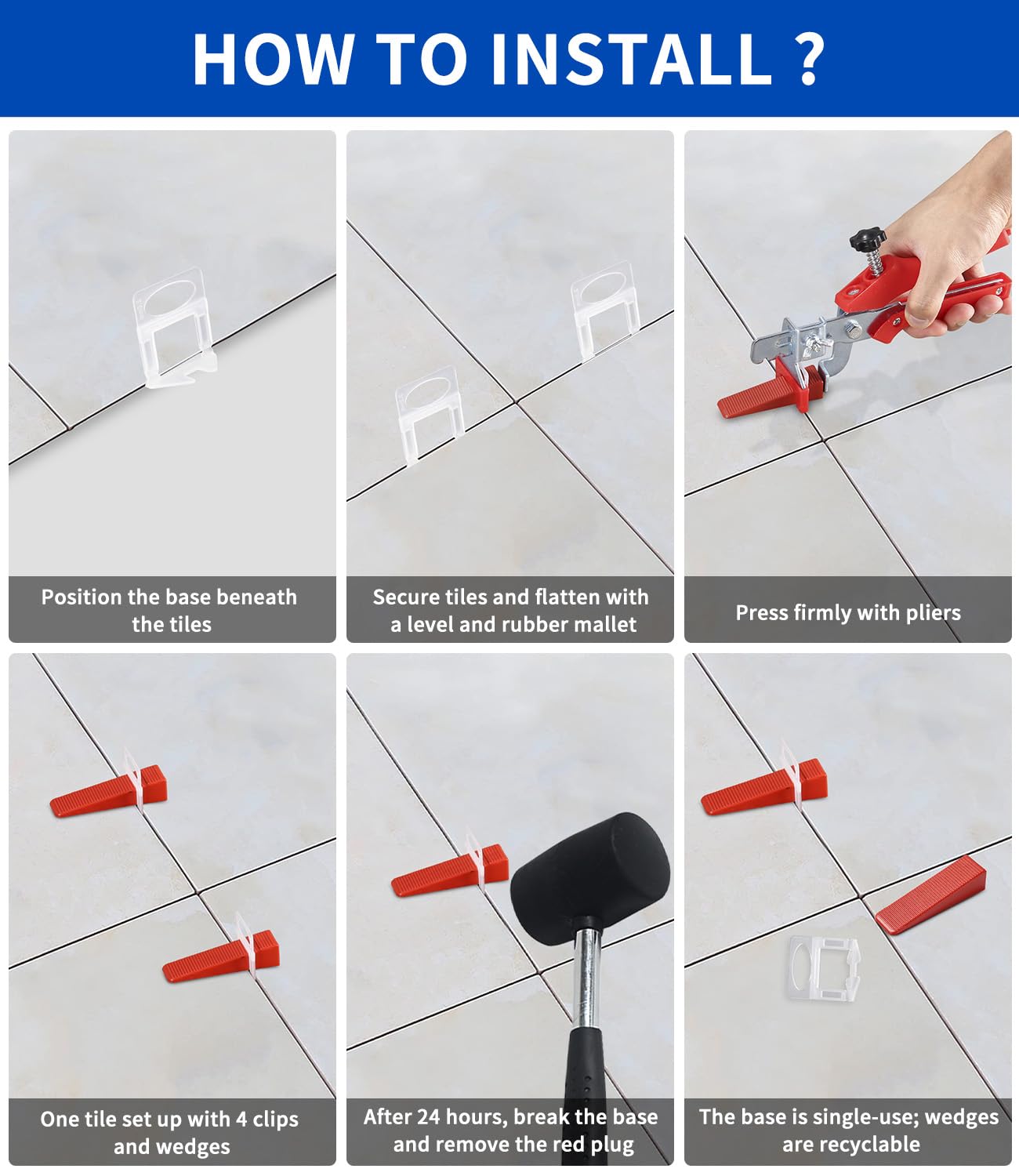 HOW TO INSTALL ?

Position the base beneath the tiles

Secure tiles and flatten with a level and rubber mallet

Press firmly with pliers

One tile set up with 4 clips and wedges

After 24 hours, break the base and remove the red plug

The base is single-use; wedges are recyclable