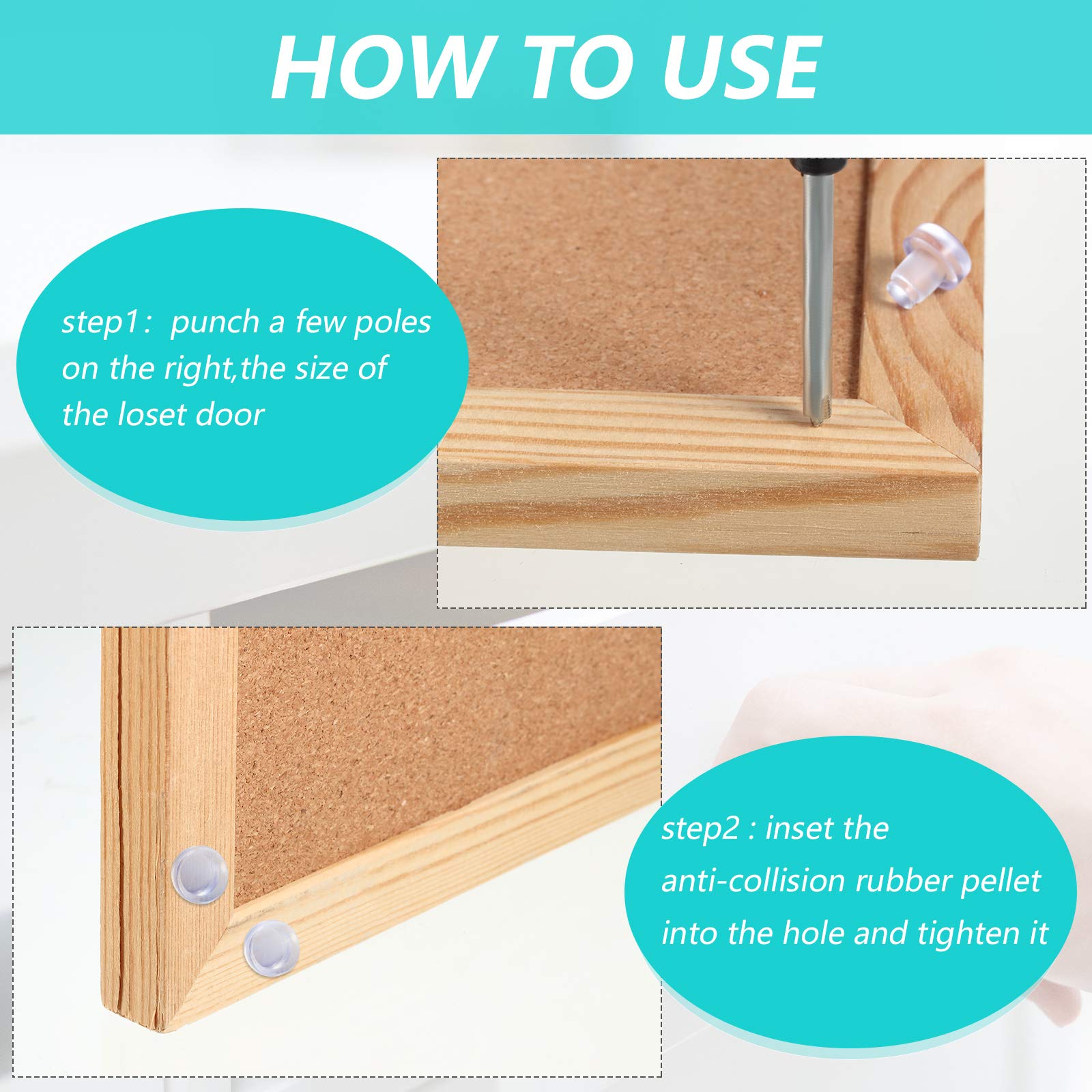 HOW TO USE

step1:  punch a few poles on the right,the size of the loset door

step2 : inset the anti-collision rubber pellet into the hole and tighten it