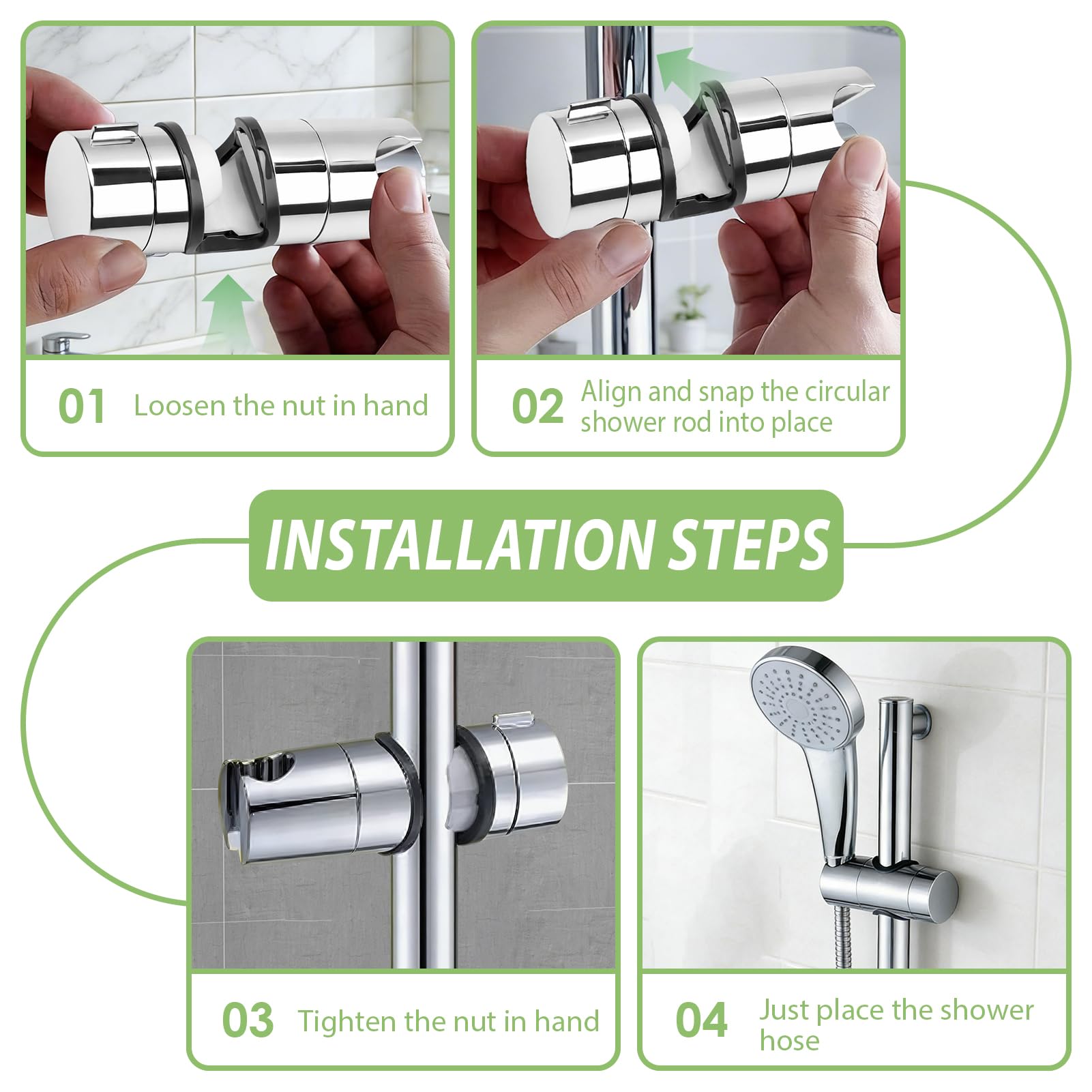 01 Loosen the nut in hand

02 Align and snap the circular shower rod into place

INSTALLATION STEPS

03 Tighten the nut in hand

04 Just place the shower hose