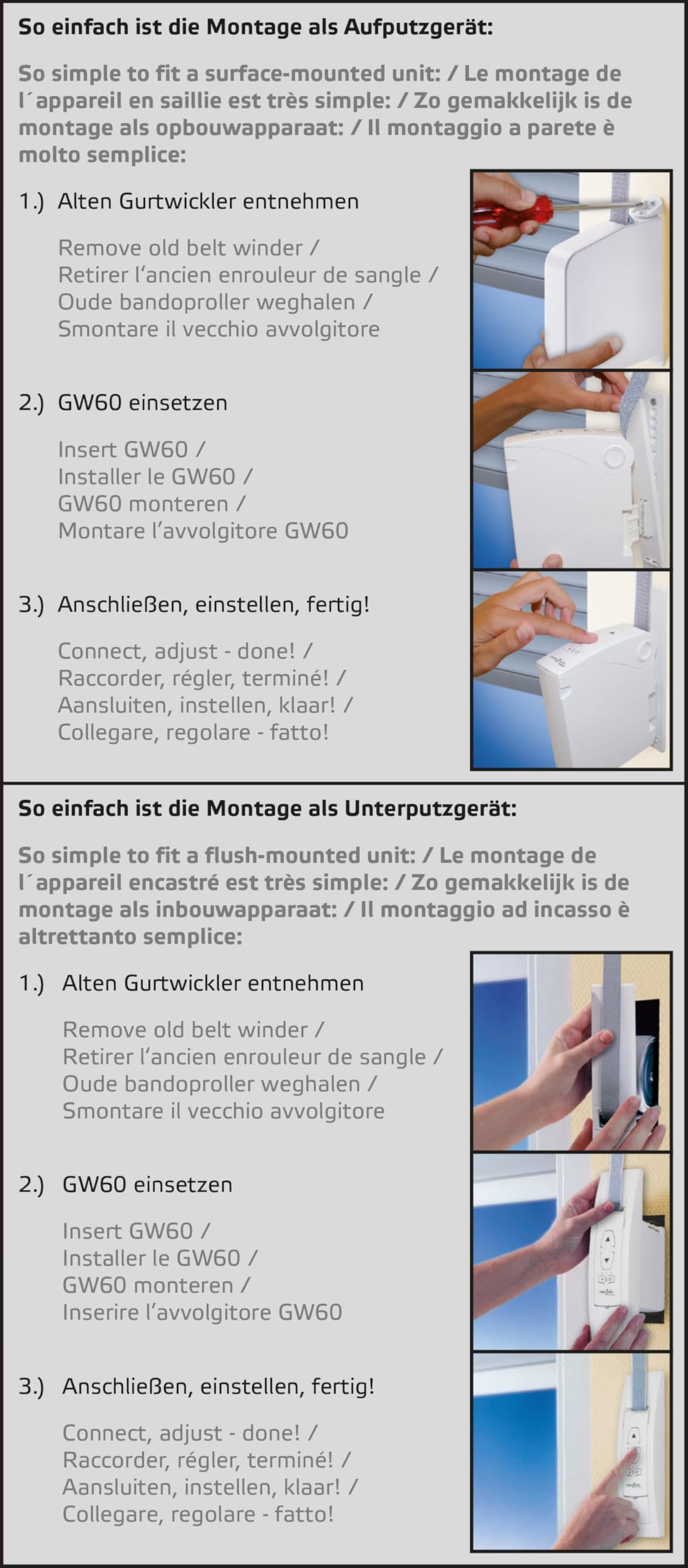 So einfach ist die Montage als Aufputzgerät:

So simple to fit a surface-mounted unit: / Le montage de l´appareil en saillie est très simple: / Zo gemakkelijk is de montage als opbouwapparaat: / Il montaggio a parete è molto semplice:

1.) Alten Gurtwickler entnehmen

Remove old belt winder / Retirer l'ancien enrouleur de sangle / Oude bandoproller weghalen / Smontare il vecchio avvolgitore

2.) GW60 einsetzen

Insert GW60 / Installer le GW60 / GW60 monteren / Montare l'avvolgitore GW60

3.) Anschließen, einstellen, fertig!

Connect, adjust - done! / Raccorder, régler, terminé! / Aansluiten, instellen, klaar! / Collegare, regolare - fatto!

So einfach ist die Montage als Unterputzgerät:

So simple to fit a flush-mounted unit: / Le montage de l´appareil encastré est très simple: / Zo gemakkelijk is de montage als inbouwapparaat: / Il montaggio ad incasso è altrettanto semplice:

1.) Alten Gurtwickler entnehmen

Remove old belt winder / Retirer l'ancien enrouleur de sangle / Oude bandoproller weghalen / Smontare il vecchio avvolgitore

2.) GW60 einsetzen

Insert GW60 / Installer le GW60 / GW60 monteren / Inserire l'avvolgitore GW60

3.) Anschließen, einstellen, fertig!

Connect, adjust - done! / Raccorder, régler, terminé! / Aansluiten, instellen, klaar! / Collegare, regolare - fatto!