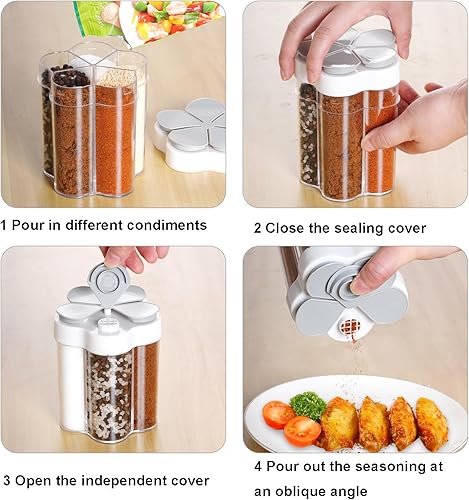 1 Pour in different condiments

2 Close the sealing cover

3 Open the independent cover

4 Pour out the seasoning at an oblique angle