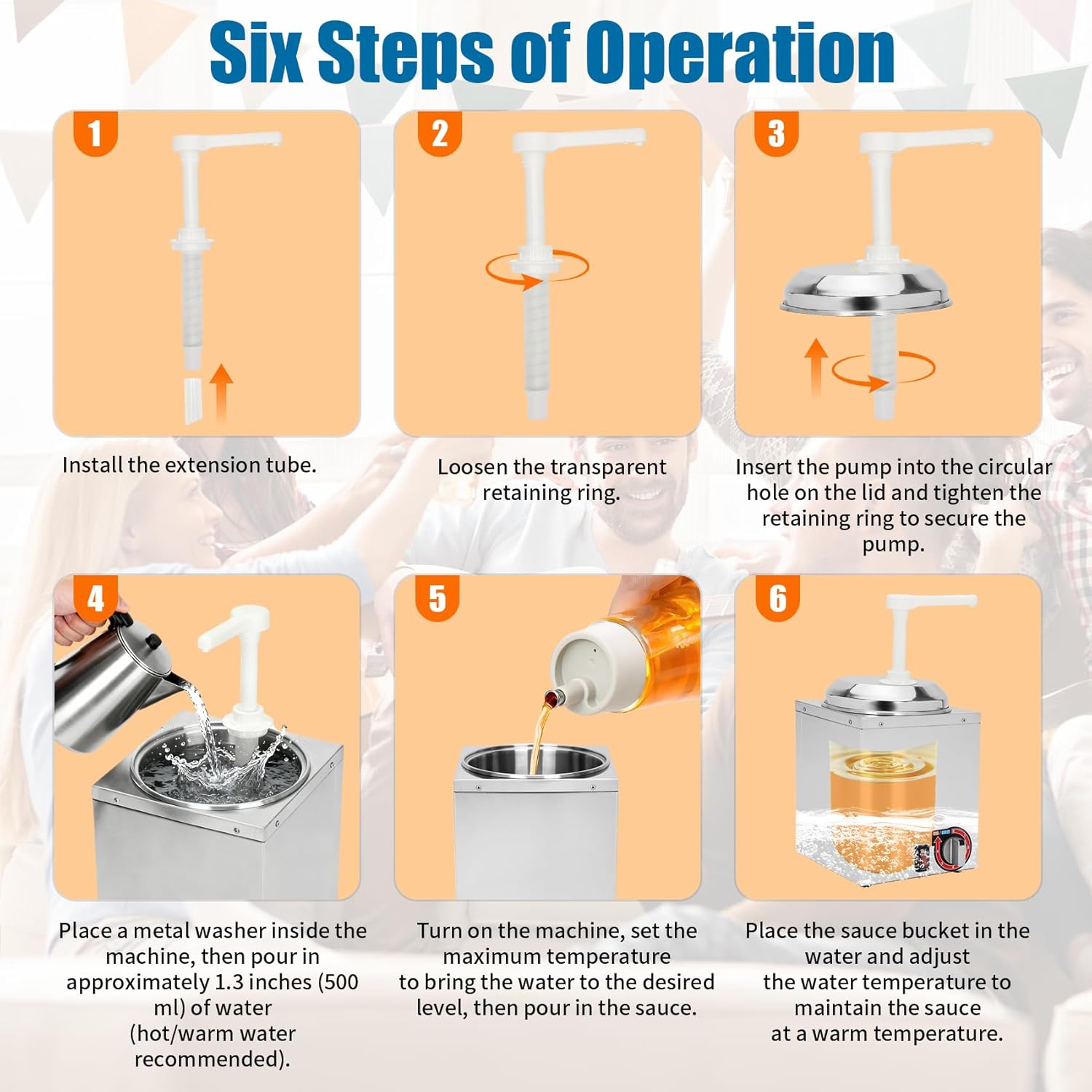 Six Steps of Operation

1

Install the extension tube.

2

Loosen the transparent retaining ring.

3

Insert the pump into the circular hole on the lid and tighten the retaining ring to secure the pump.

4

Place a metal washer inside the machine, then pour in approximately 1.3 inches (500 ml) of water (hot/warm water recommended).

5

Turn on the machine, set the maximum temperature to bring the water to the desired level, then pour in the sauce.

6

Place the sauce bucket in the water and adjust the water temperature to maintain the sauce at a warm temperature.