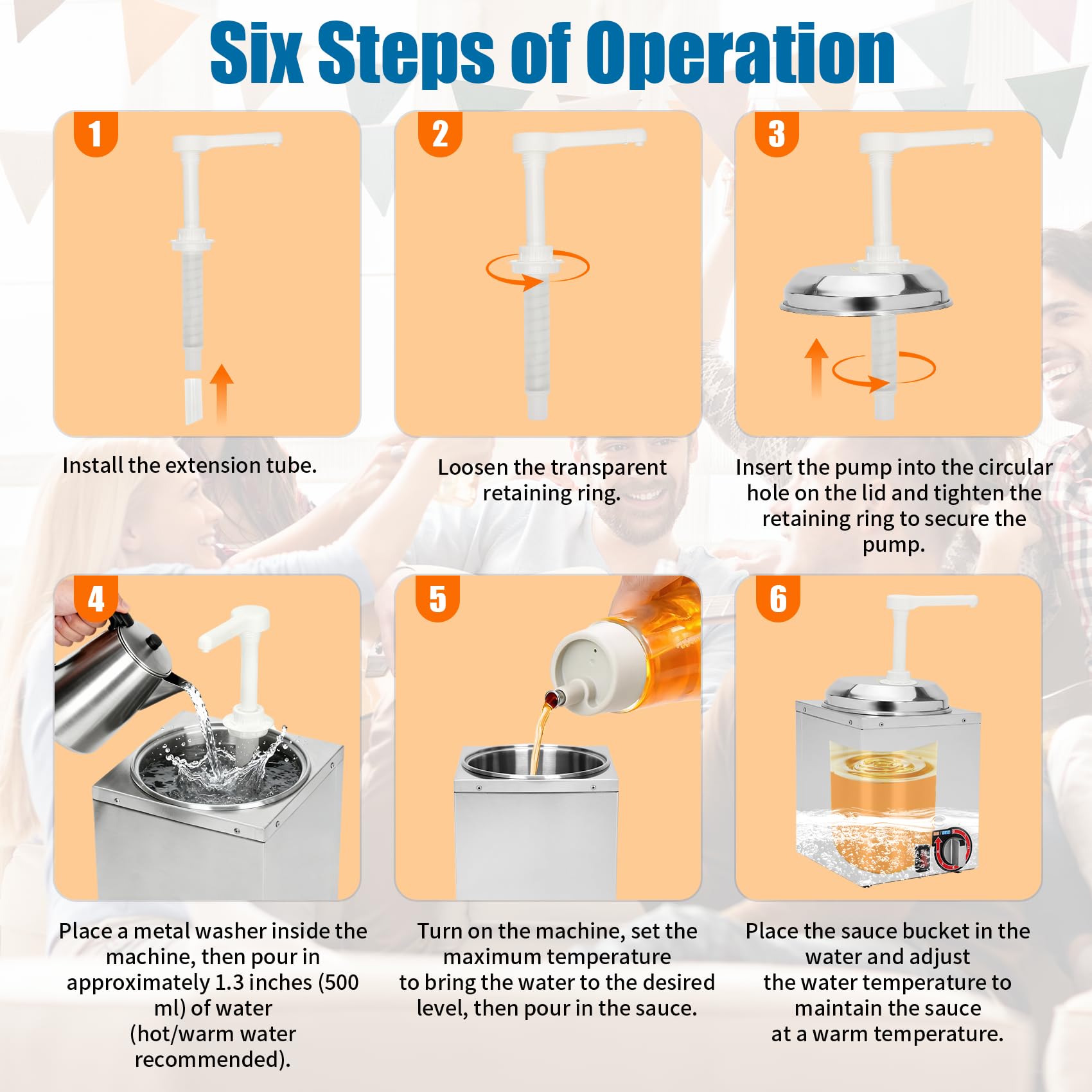 Six Steps of Operation

1

Install the extension tube.

2

Loosen the transparent retaining ring.

3

Insert the pump into the circular hole on the lid and tighten the retaining ring to secure the pump.

4

Place a metal washer inside the machine, then pour in approximately 1.3 inches (500 ml) of water (hot/warm water recommended).

5

Turn on the machine, set the maximum temperature to bring the water to the desired level, then pour in the sauce.

6

Place the sauce bucket in the water and adjust the water temperature to maintain the sauce at a warm temperature.