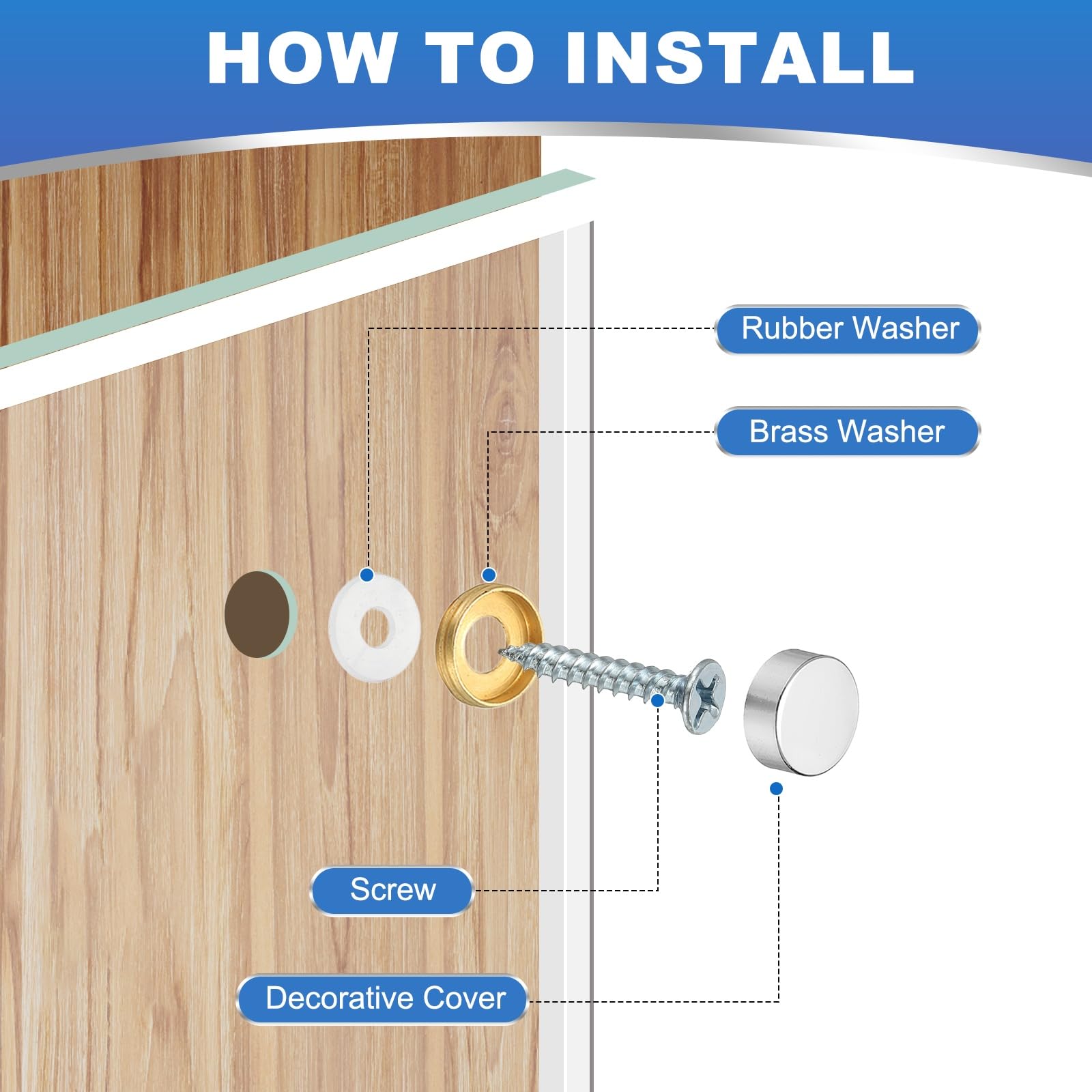 HOW TO INSTALL

Rubber Washer

Brass Washer

Screw

Decorative Cover