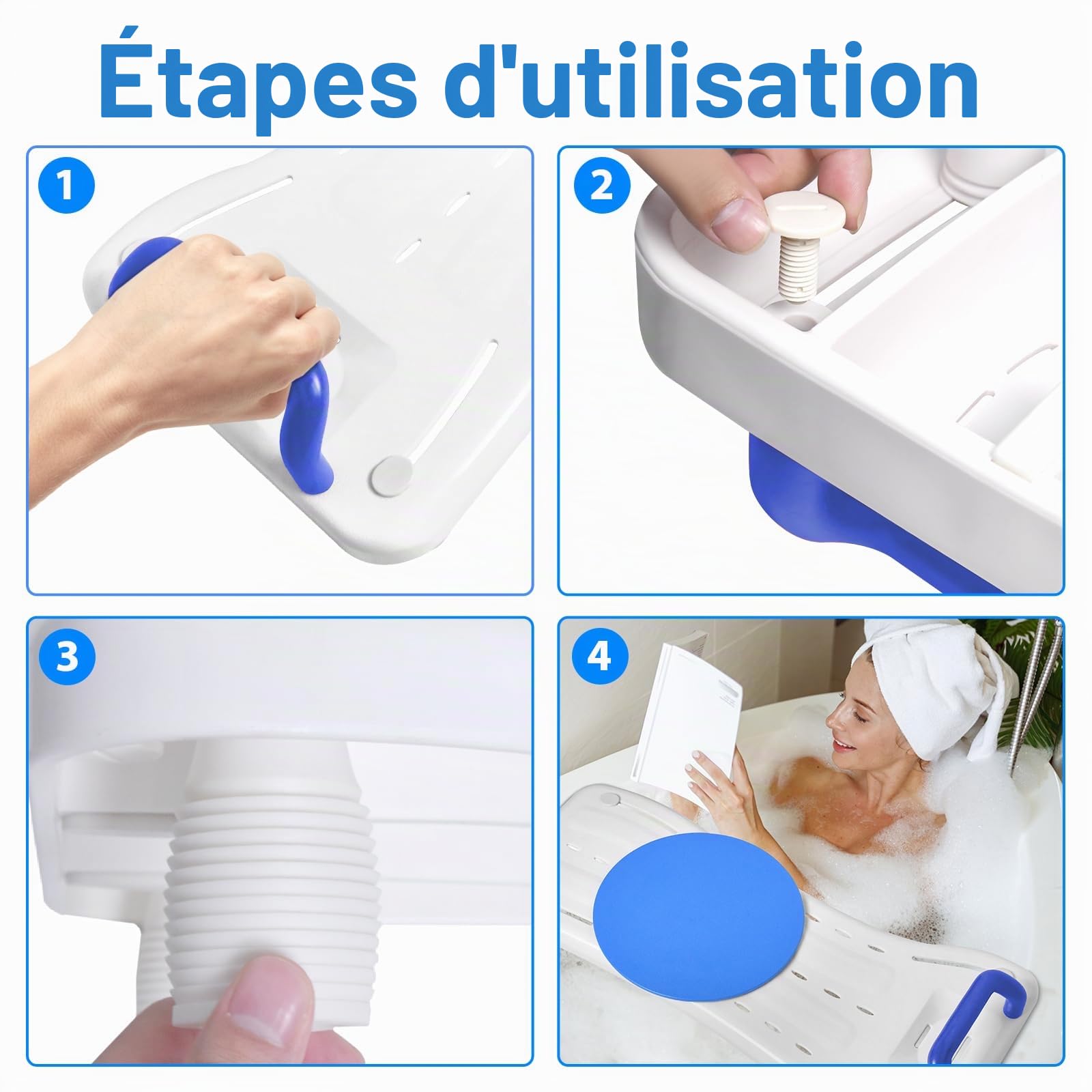 Étapes d'utilisation

1

2

3

4