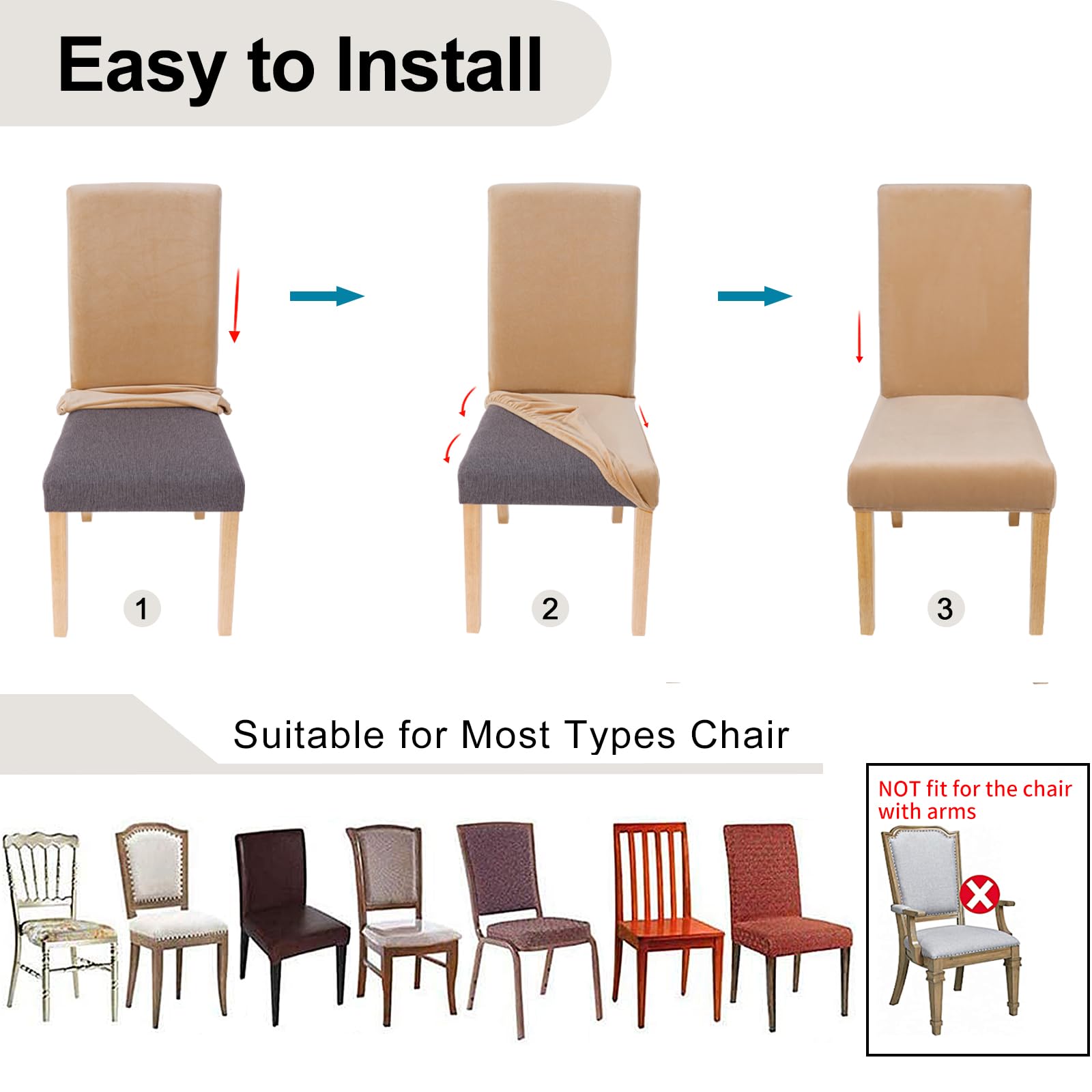 Easy to Install

1

2

3

Suitable for Most Types Chair

NOT fit for the chair with arms