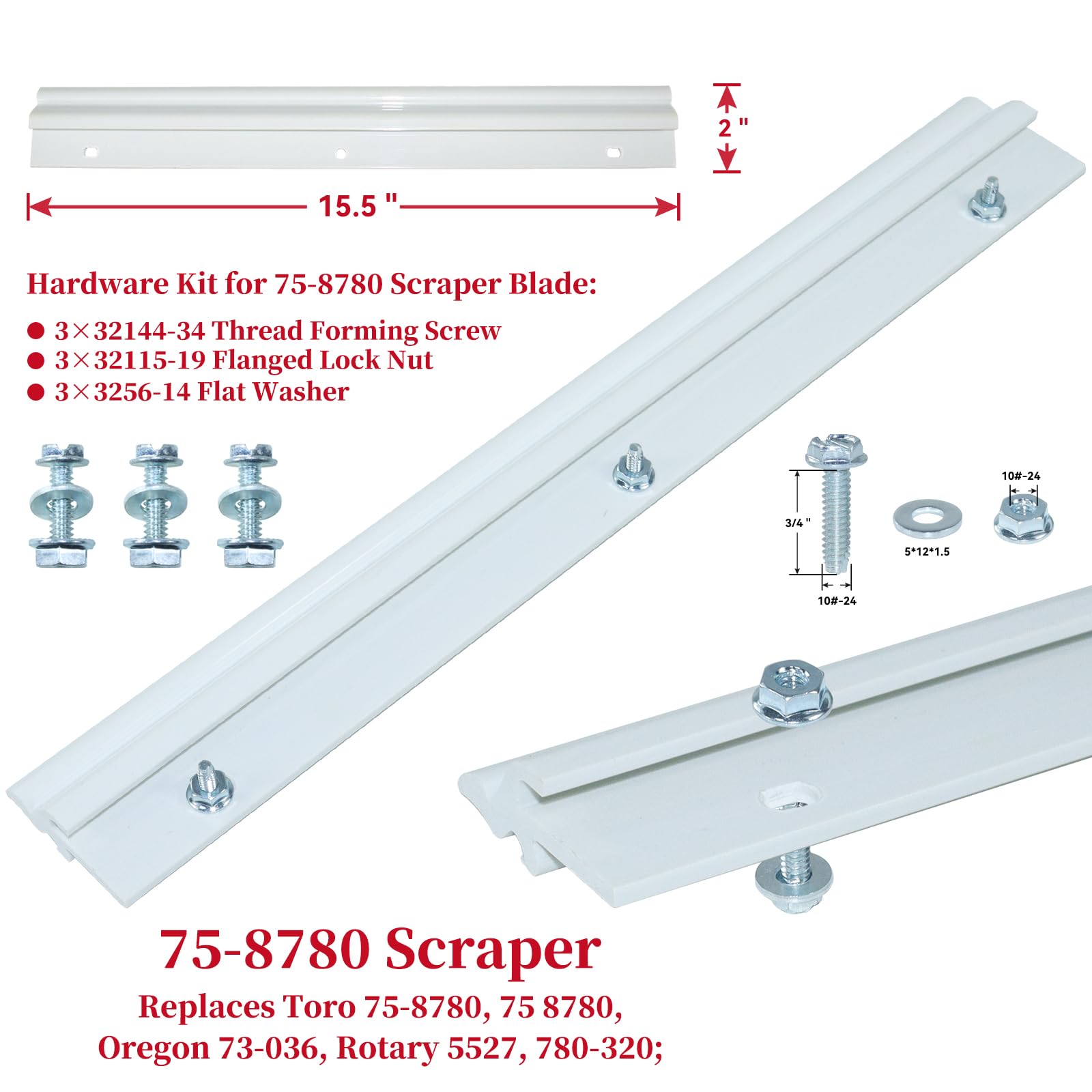 2 "

15.5 "

Hardware Kit for 75-8780 Scraper Blade:

● 3×32144-34 Thread Forming Screw
● 3×32115-19 Flanged Lock Nut
● 3×3256-14 Flat Washer

3/4 "

10#-24

5*12*1.5

10#-24

75-8780 Scraper

Replaces Toro 75-8780, 75 8780, Oregon 73-036, Rotary 5527, 780-320;