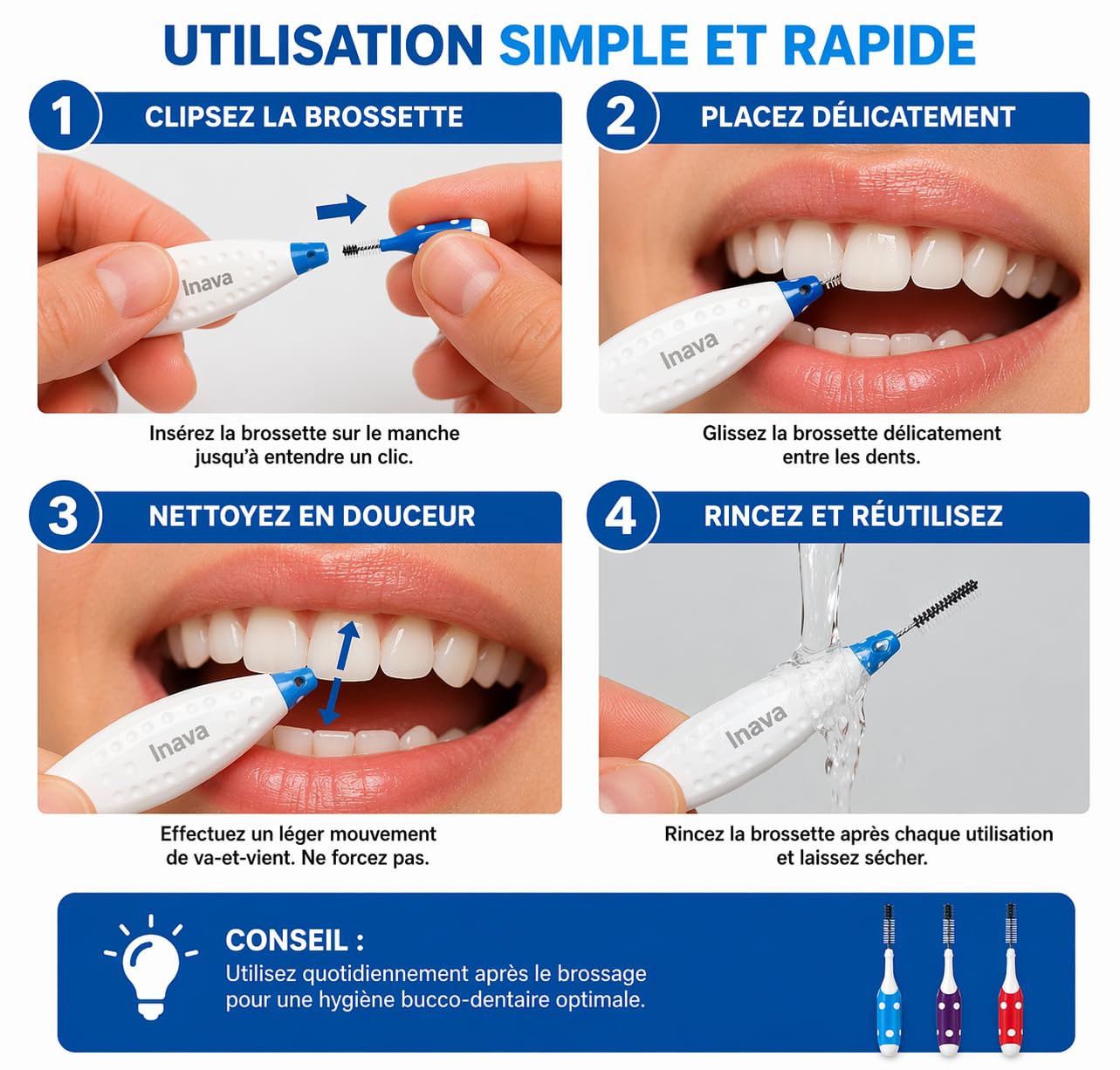 UTILISATION SIMPLE ET RAPIDE

1 CLIPSEZ LA BROSSETTE

Inava

Insérez la brossette sur le manche jusqu'à entendre un clic.

2 PLACEZ DÉLICATEMENT

Inava

Glissez la brossette délicatement entre les dents.

3 NETTOYEZ EN DOUCEUR

Inava

Effectuez un léger mouvement de va-et-vient. Ne forcez pas.

4 RINCEZ ET RÉUTILISEZ

Inava

Rincez la brossette après chaque utilisation et laissez sécher.

CONSEIL :
Utilisez quotidiennement après le brossage pour une hygiène bucco-dentaire optimale.