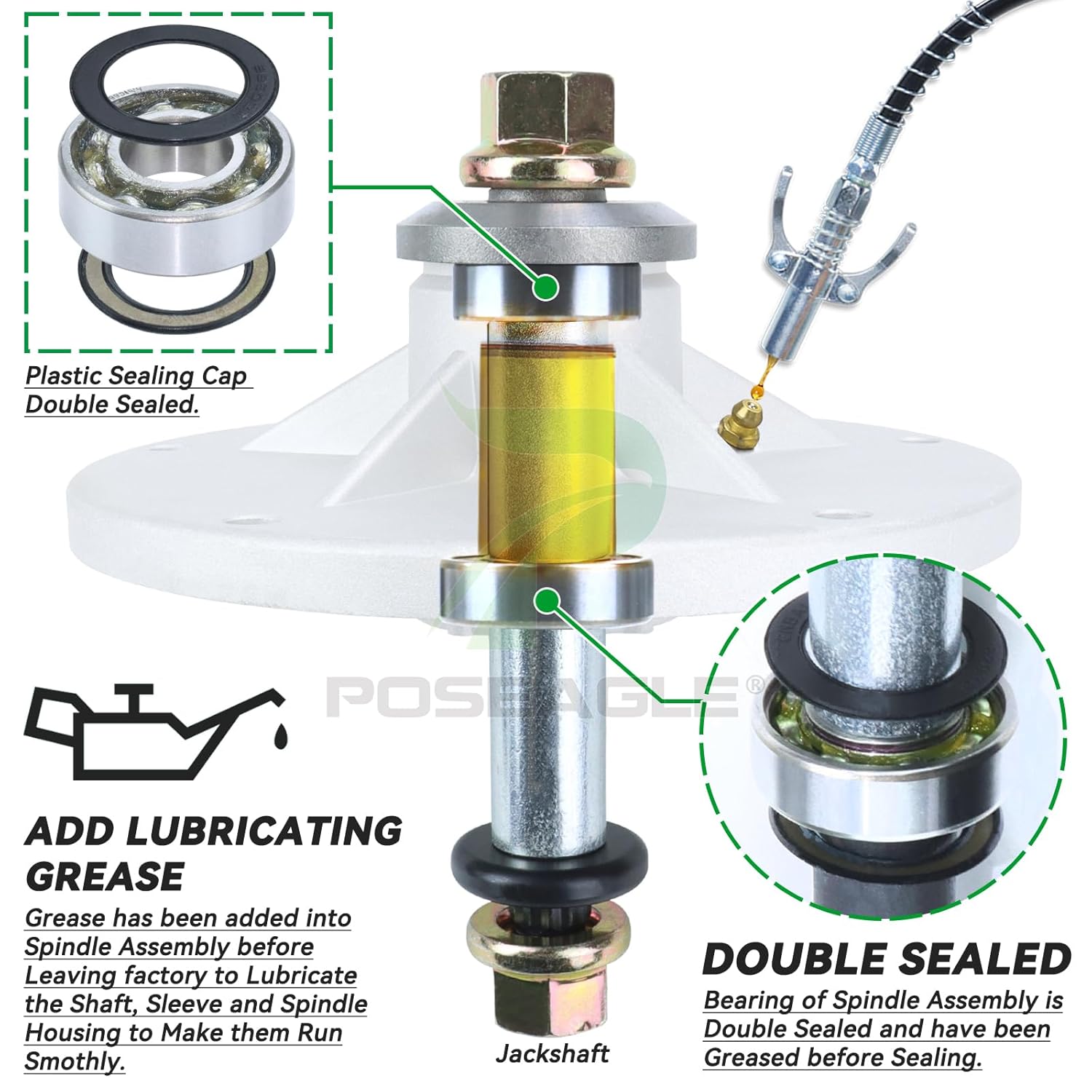 Plastic Sealing Cap Double Sealed.

POSEAGLE®

ADD LUBRICATING GREASE

Grease has been added into Spindle Assembly before Leaving factory to Lubricate the Shaft, Sleeve and Spindle Housing to Make them Run Smothly.

Jackshaft

DOUBLE SEALED

Bearing of Spindle Assembly is Double Sealed and have been Greased before Sealing.