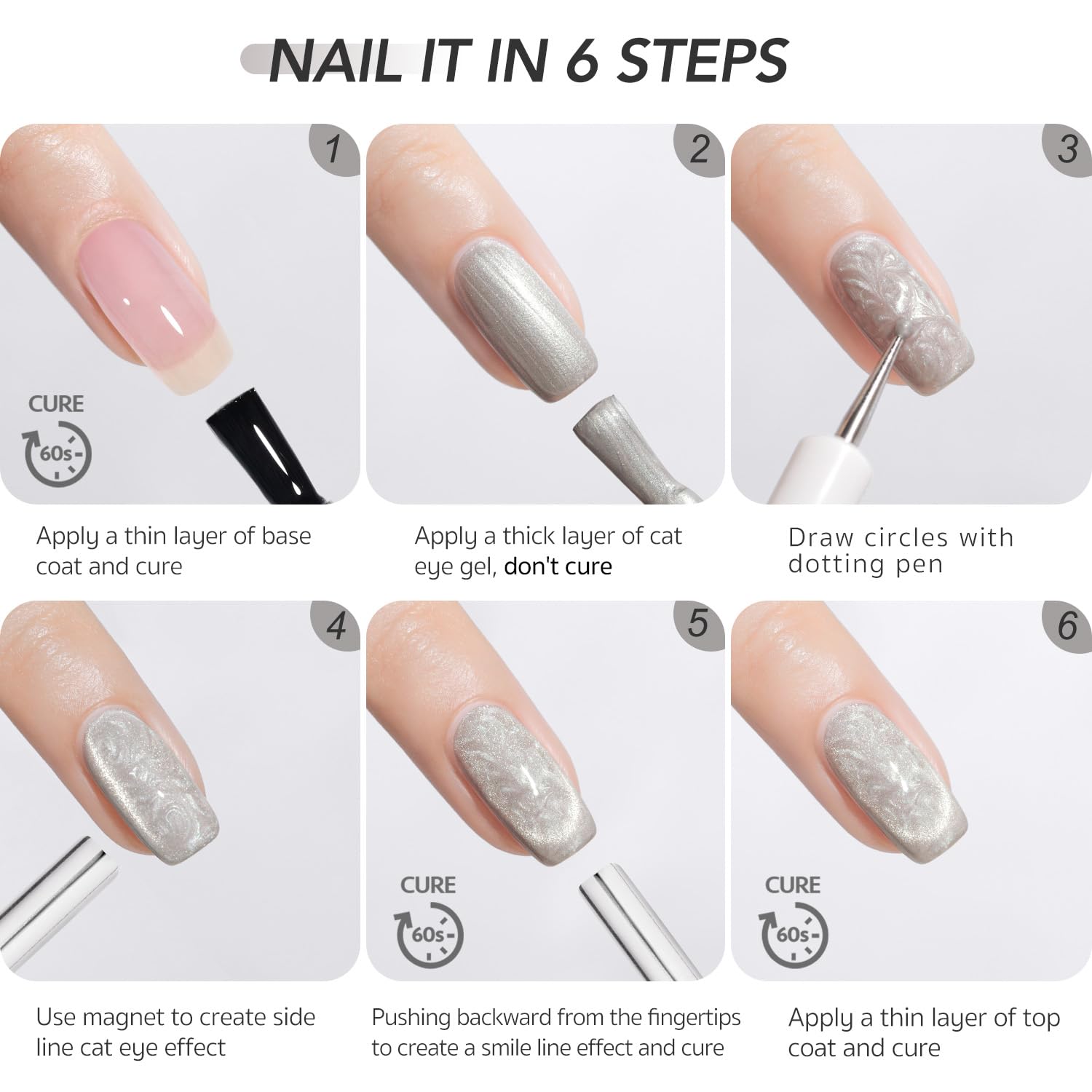 NAIL IT IN 6 STEPS

1

CURE

60s

Apply a thin layer of base coat and cure

2

Apply a thick layer of cat eye gel, don't cure

3

Draw circles with dotting pen

4

Use magnet to create side line cat eye effect

5

CURE

60s

Pushing backward from the fingertips to create a smile line effect and cure

6

CURE

60s

Apply a thin layer of top coat and cure