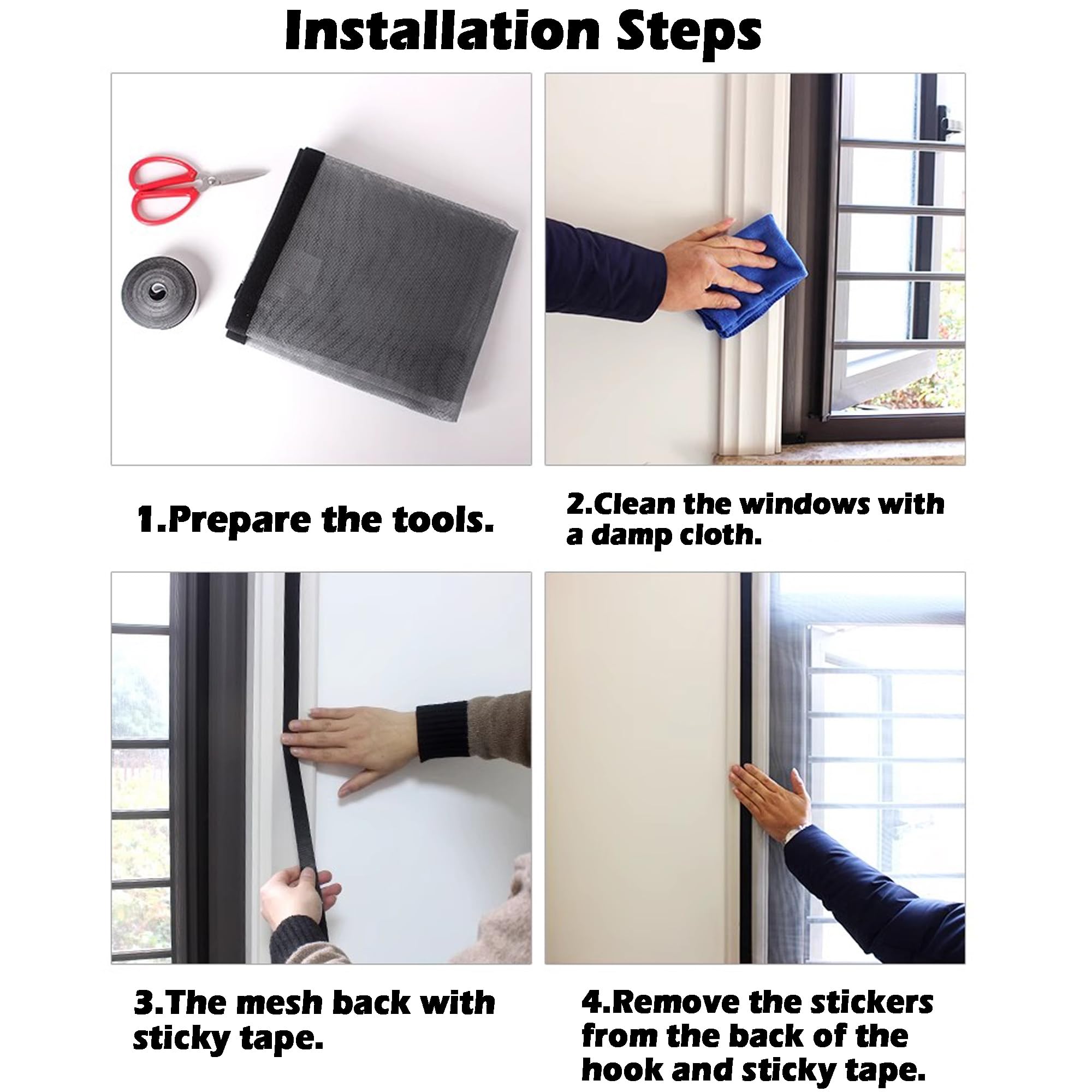 Installation Steps

1.Prepare the tools.

2.Clean the windows with a damp cloth.

3.The mesh back with sticky tape.

4.Remove the stickers from the back of the hook and sticky tape.