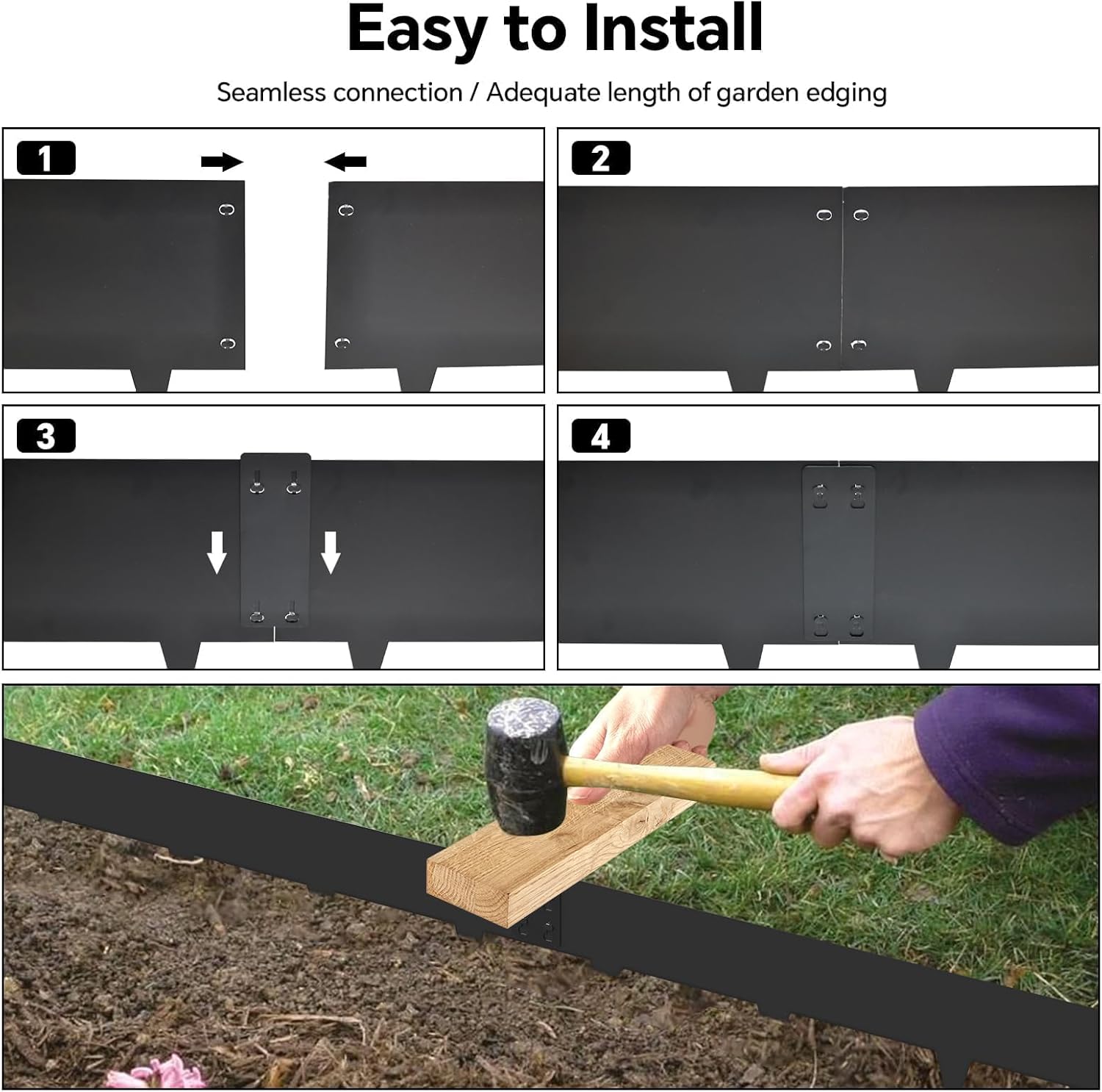 Easy to Install

Seamless connection / Adequate length of garden edging

1

2

3

4