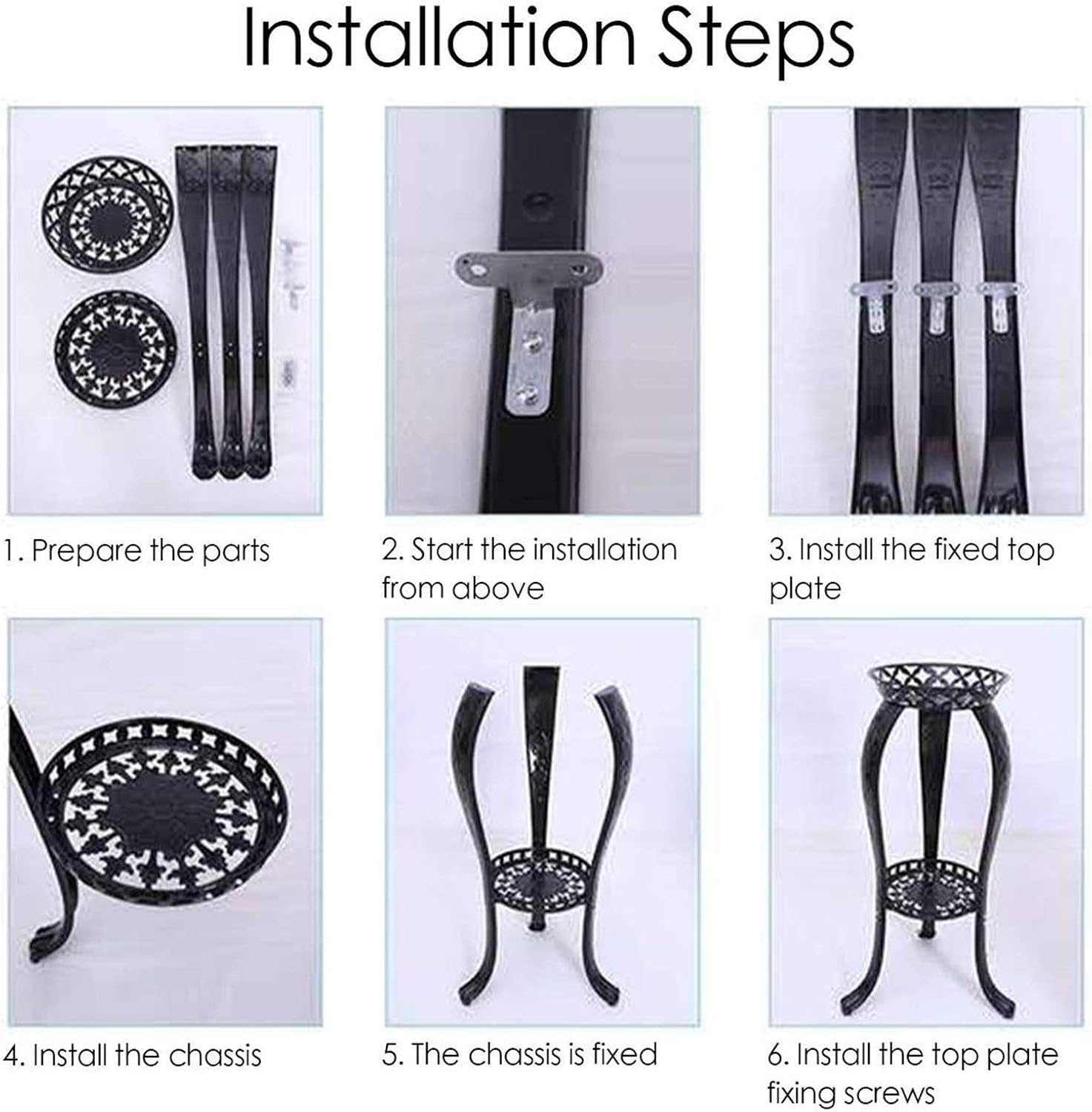 Installation Steps

1. Prepare the parts

2. Start the installation from above

3. Install the fixed top plate

4. Install the chassis

5. The chassis is fixed

6. Install the top plate fixing screws