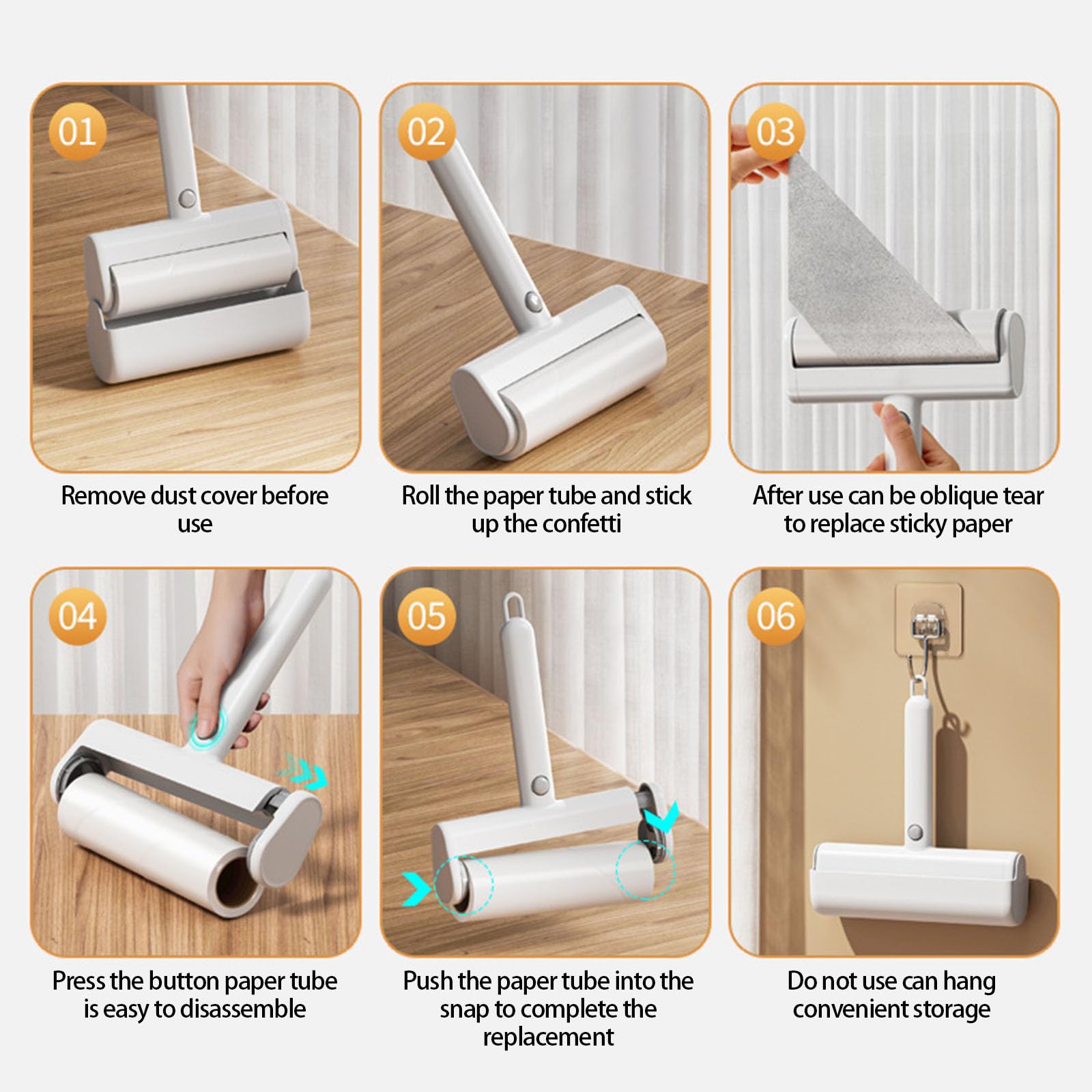 01

Remove dust cover before use

02

Roll the paper tube and stick up the confetti

03

After use can be oblique tear to replace sticky paper

04

Press the button paper tube is easy to disassemble

05

Push the paper tube into the snap to complete the replacement

06

Do not use can hang convenient storage