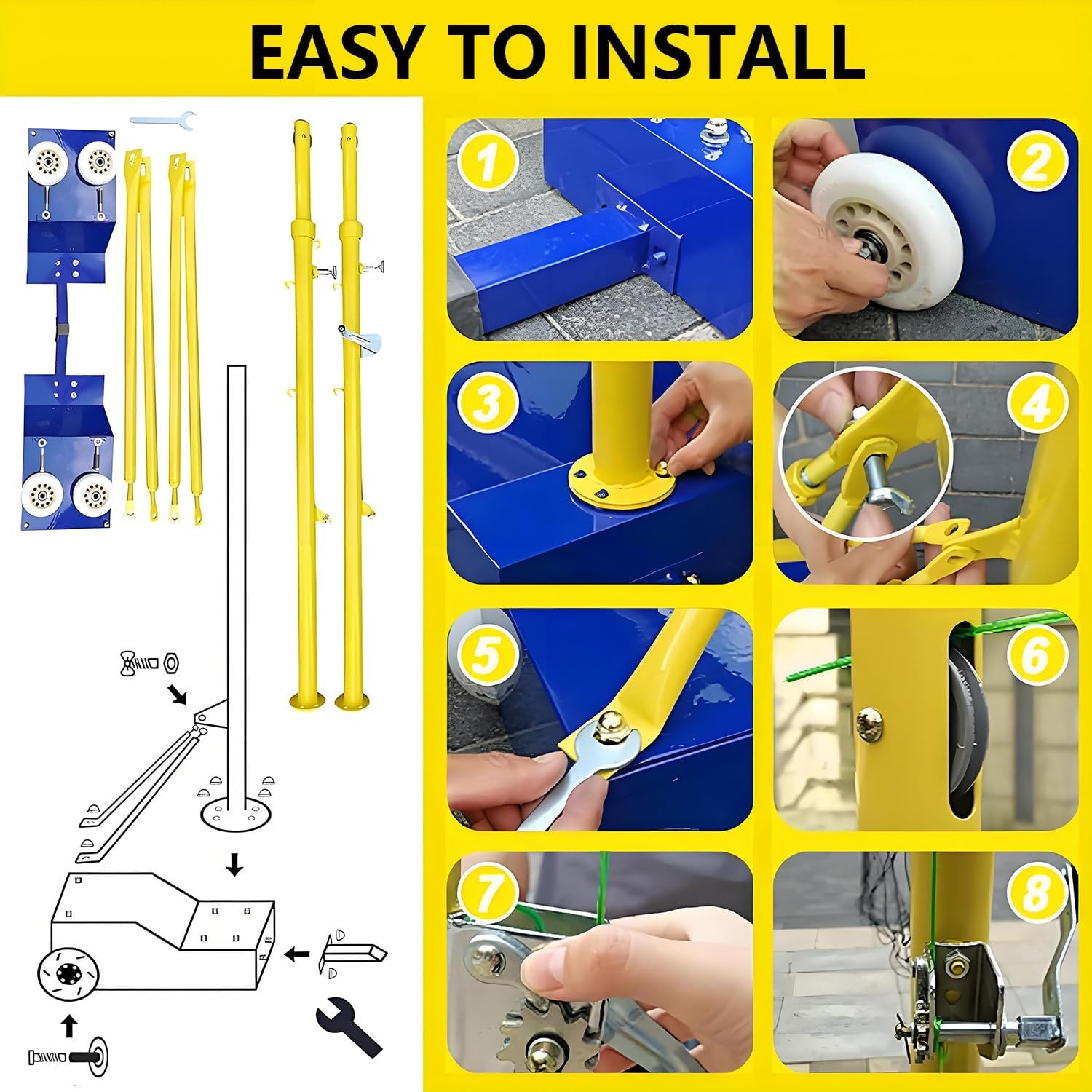 EASY TO INSTALL

1

2

3

4

5

6

7

8