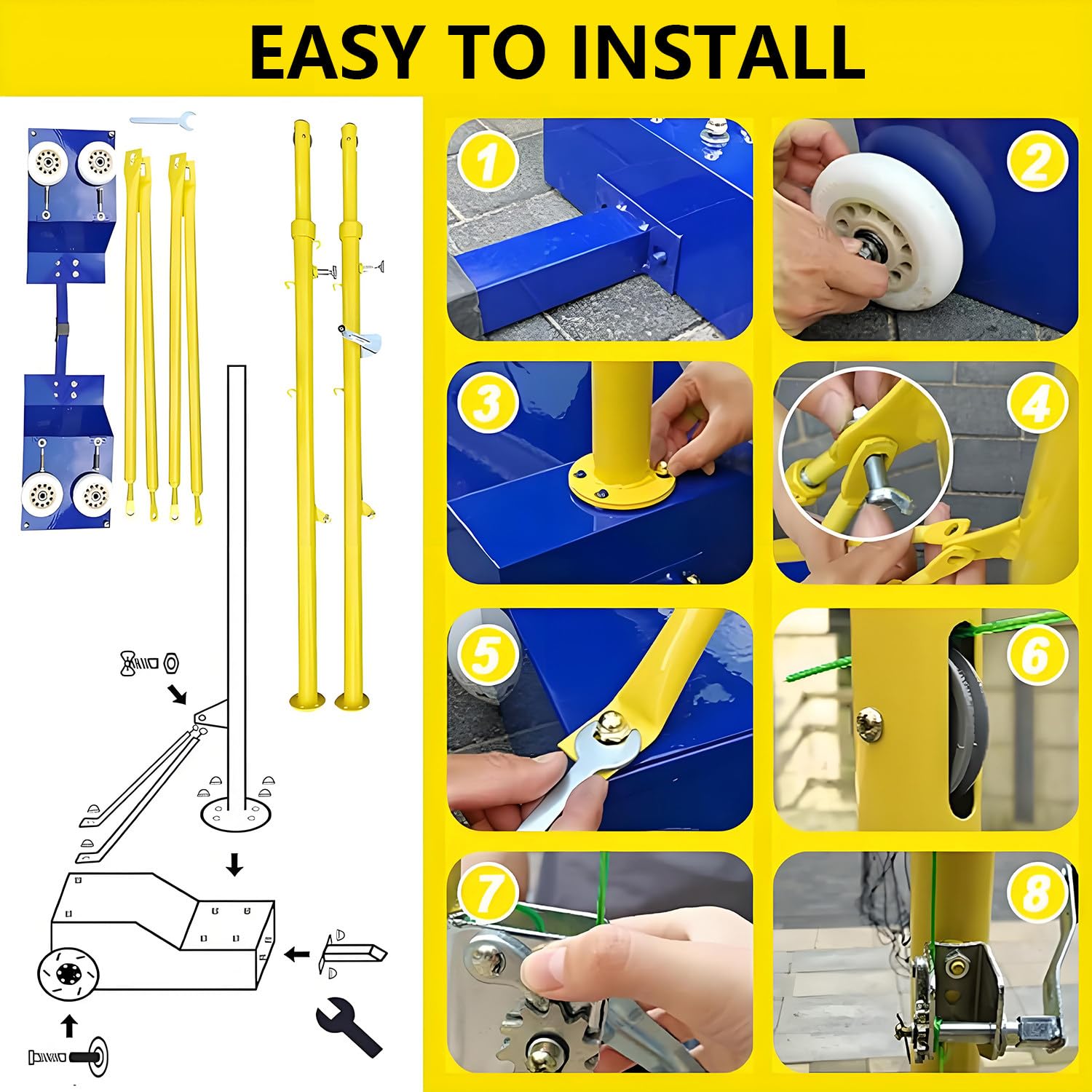 EASY TO INSTALL

1

2

3

4

5

6

7

8