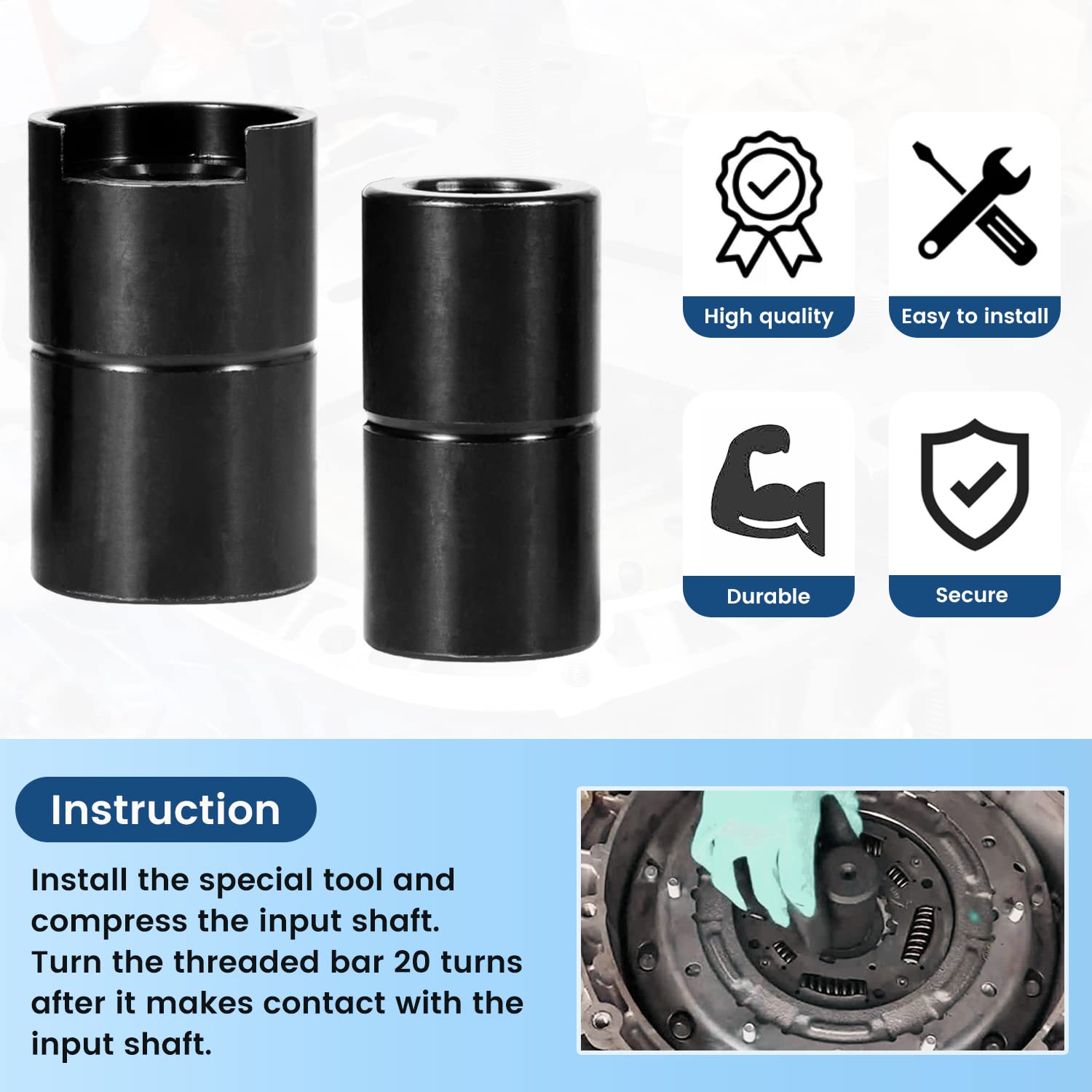 High quality

Easy to install

Durable

Secure

Instruction

Install the special tool and compress the input shaft. Turn the threaded bar 20 turns after it makes contact with the input shaft.