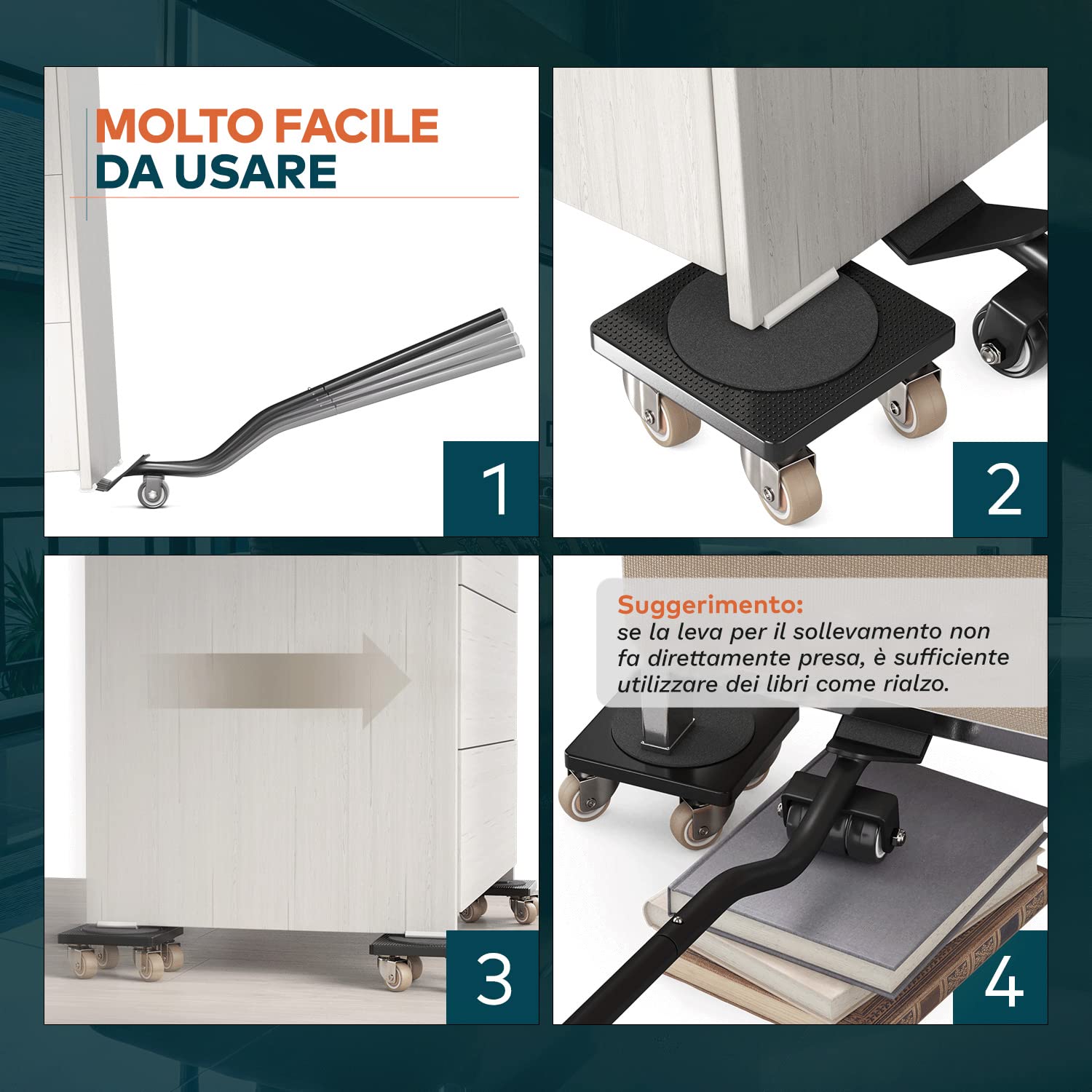 MOLTO FACILE
DA USARE

1

2

3

Suggerimento:
se la leva per il sollevamento non fa direttamente presa, è sufficiente utilizzare dei libri come rialzo.

4