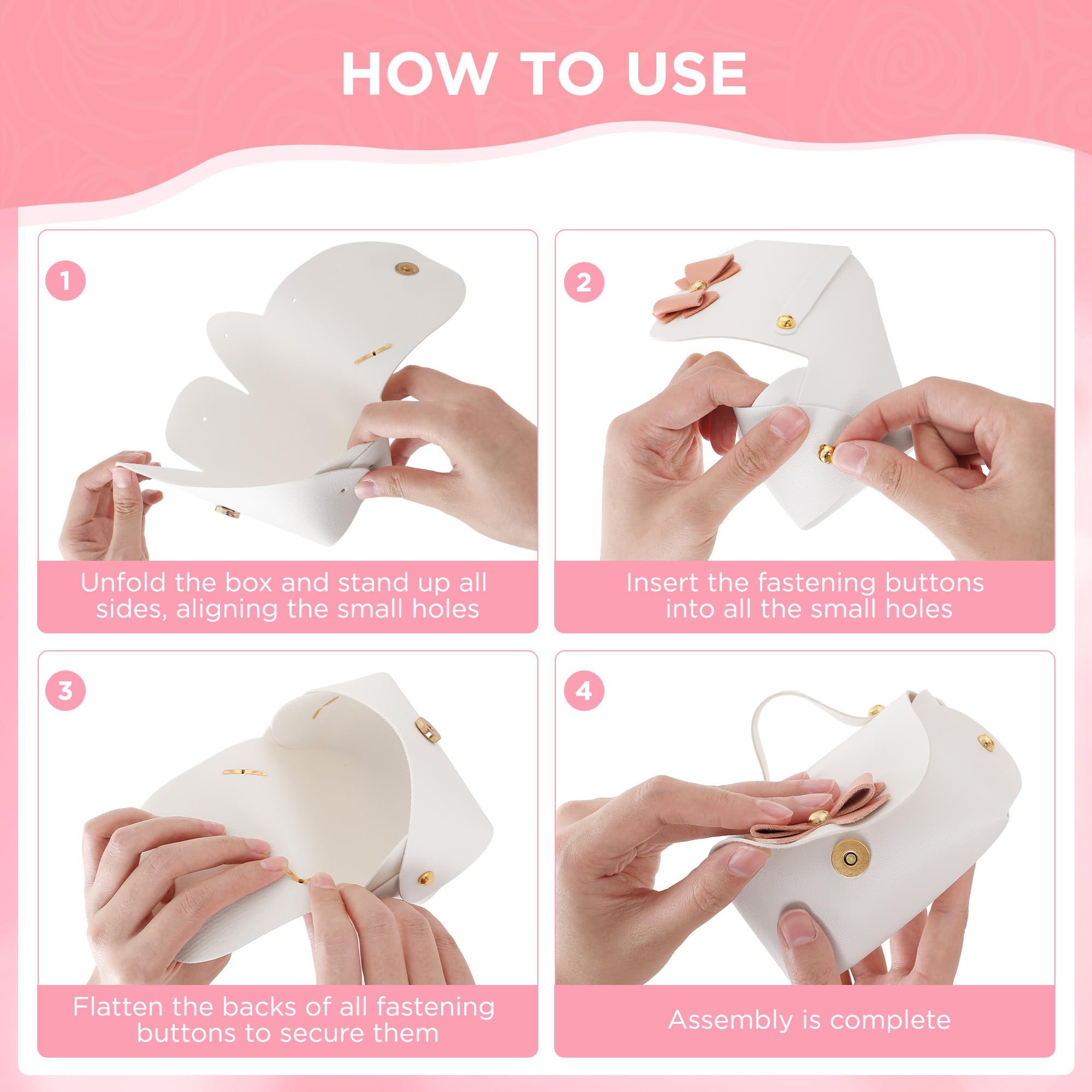 HOW TO USE

1

Unfold the box and stand up all sides, aligning the small holes

2

Insert the fastening buttons into all the small holes

3

Flatten the backs of all fastening buttons to secure them

4

Assembly is complete