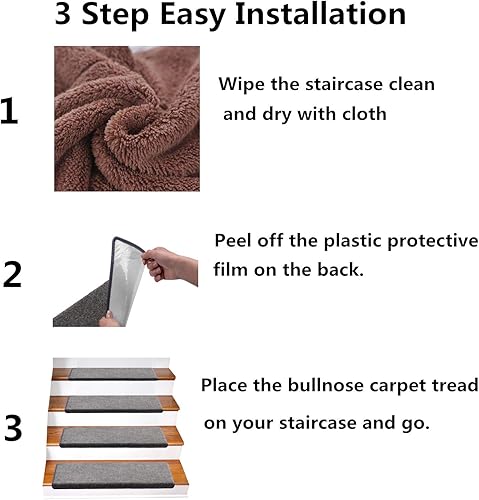 3 Step Easy Installation

1

Wipe the staircase clean and dry with cloth

2

Peel off the plastic protective film on the back.

3

Place the bullnose carpet tread on your staircase and go.