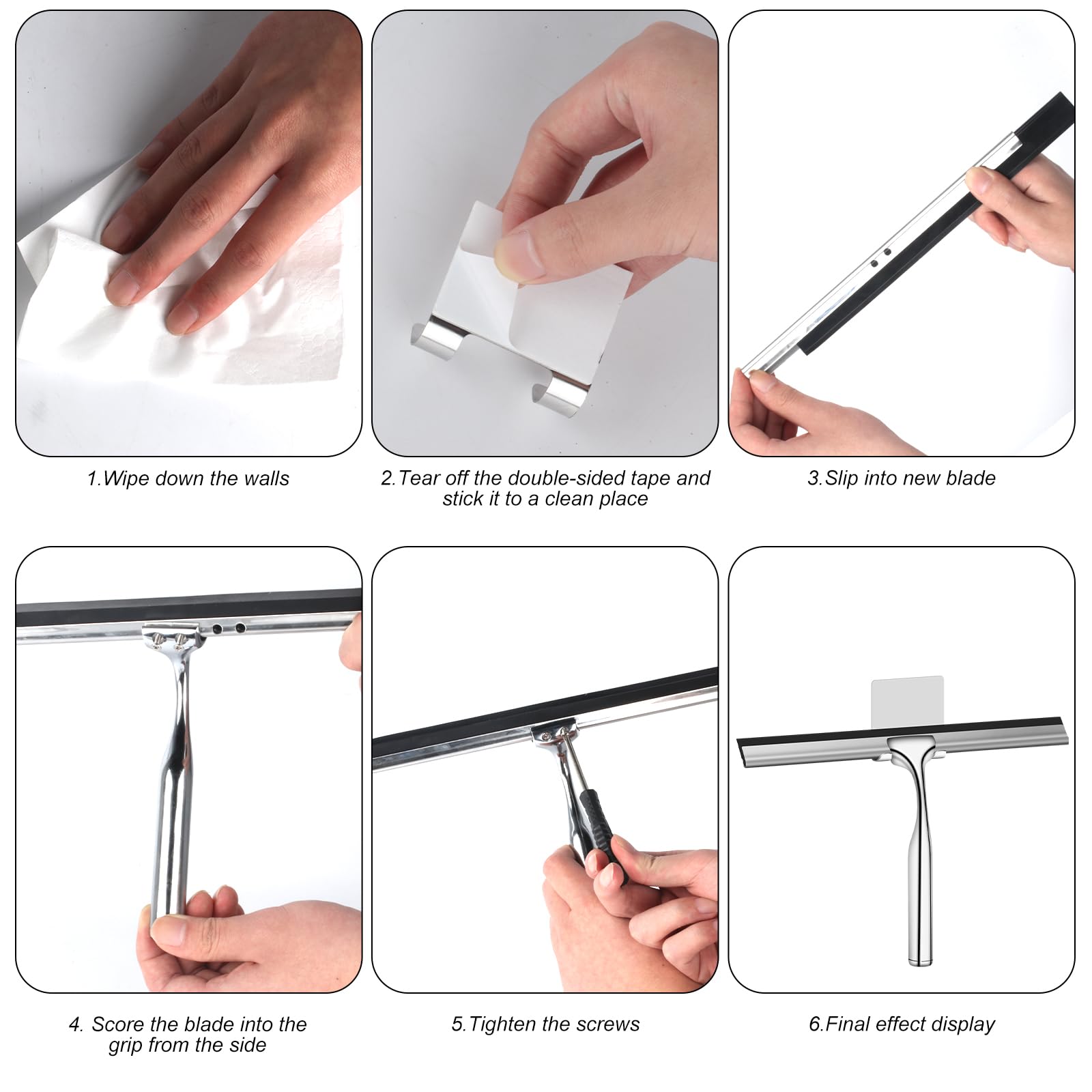 1.Wipe down the walls

2.Tear off the double-sided tape and stick it to a clean place

3.Slip into new blade

4. Score the blade into the grip from the side

5.Tighten the screws

6.Final effect display