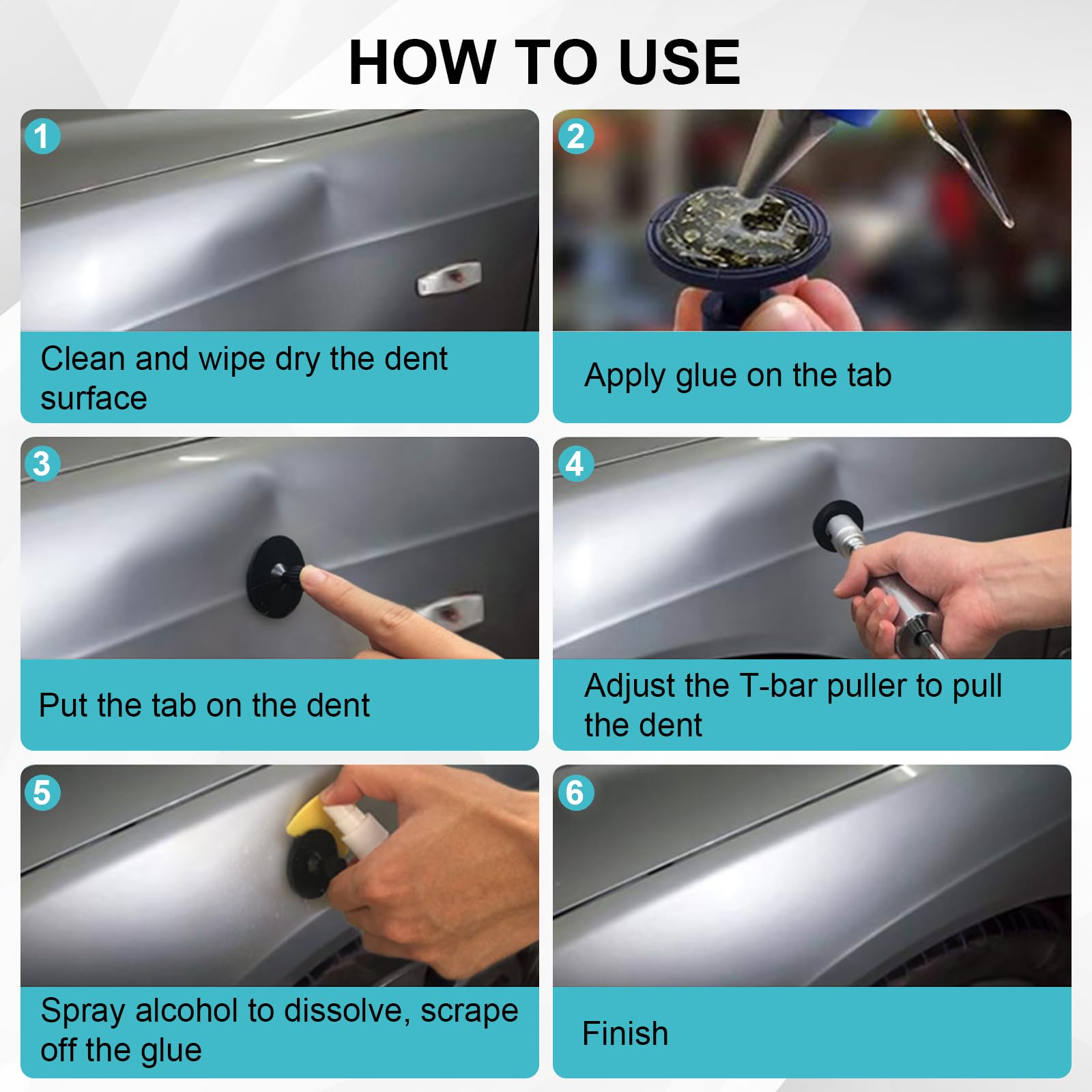 HOW TO USE

1

Clean and wipe dry the dent surface

2

Apply glue on the tab

3

Put the tab on the dent

4

Adjust the T-bar puller to pull the dent

5

Spray alcohol to dissolve, scrape off the glue

6

Finish