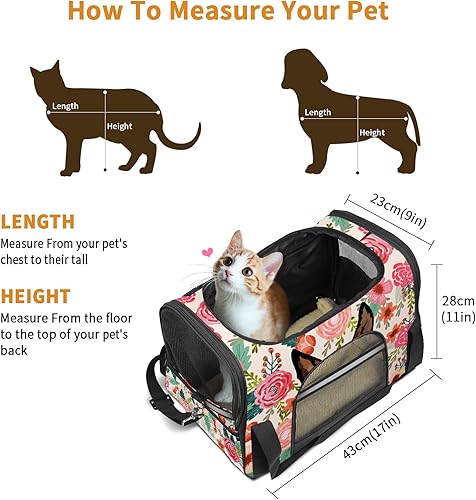 How To Measure Your Pet

Length

Height

Length

Height

LENGTH

Measure From your pet's chest to their tall

HEIGHT

Measure From the floor to the top of your pet's back

23cm(9in)

28cm (11in)

43cm(17in)