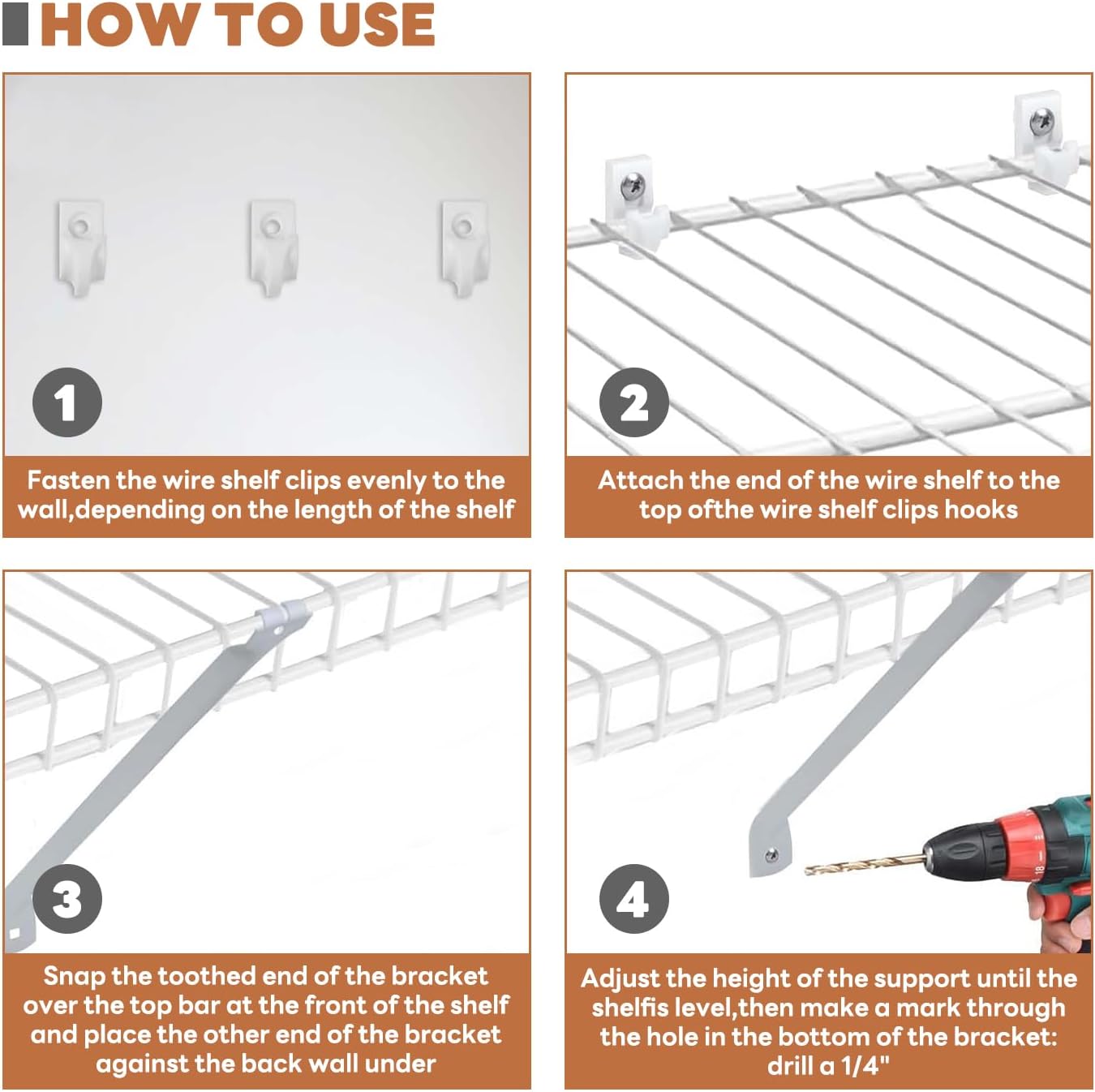 HOW TO USE

1

Fasten the wire shelf clips evenly to the wall,depending on the length of the shelf

2

Attach the end of the wire shelf to the top ofthe wire shelf clips hooks

3

Snap the toothed end of the bracket over the top bar at the front of the shelf and place the other end of the bracket against the back wall under

4

Adjust the height of the support until the shelfis level,then make a mark through the hole in the bottom of the bracket: drill a 1/4"