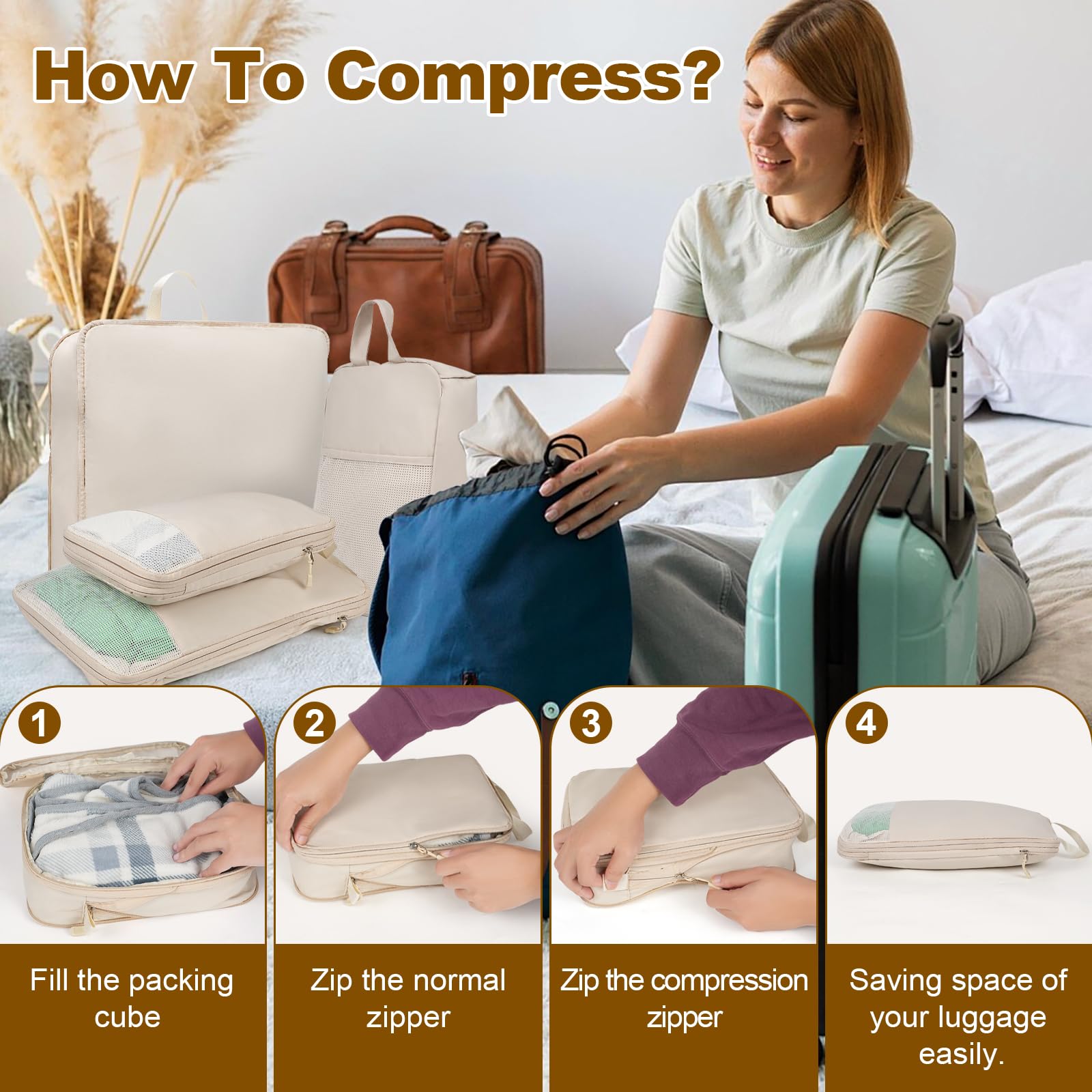 How To Compress?

1

Fill the packing cube

2

Zip the normal zipper

3

Zip the compression zipper

4

Saving space of your luggage easily.