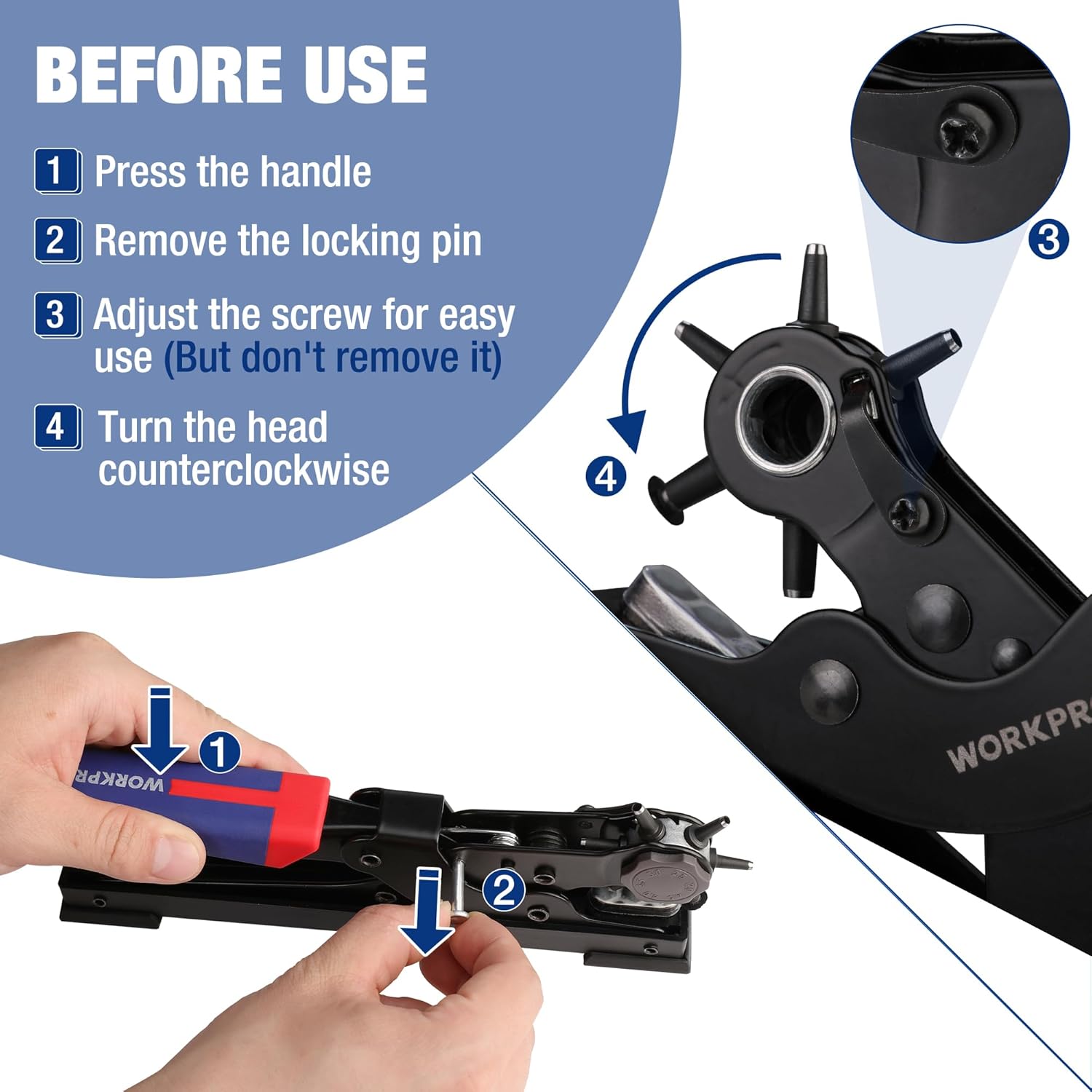 BEFORE USE

1 Press the handle

2 Remove the locking pin

3 Adjust the screw for easy use (But don't remove it)

4 Turn the head counterclockwise

3

4

WORKPR

1

WORKPR

2