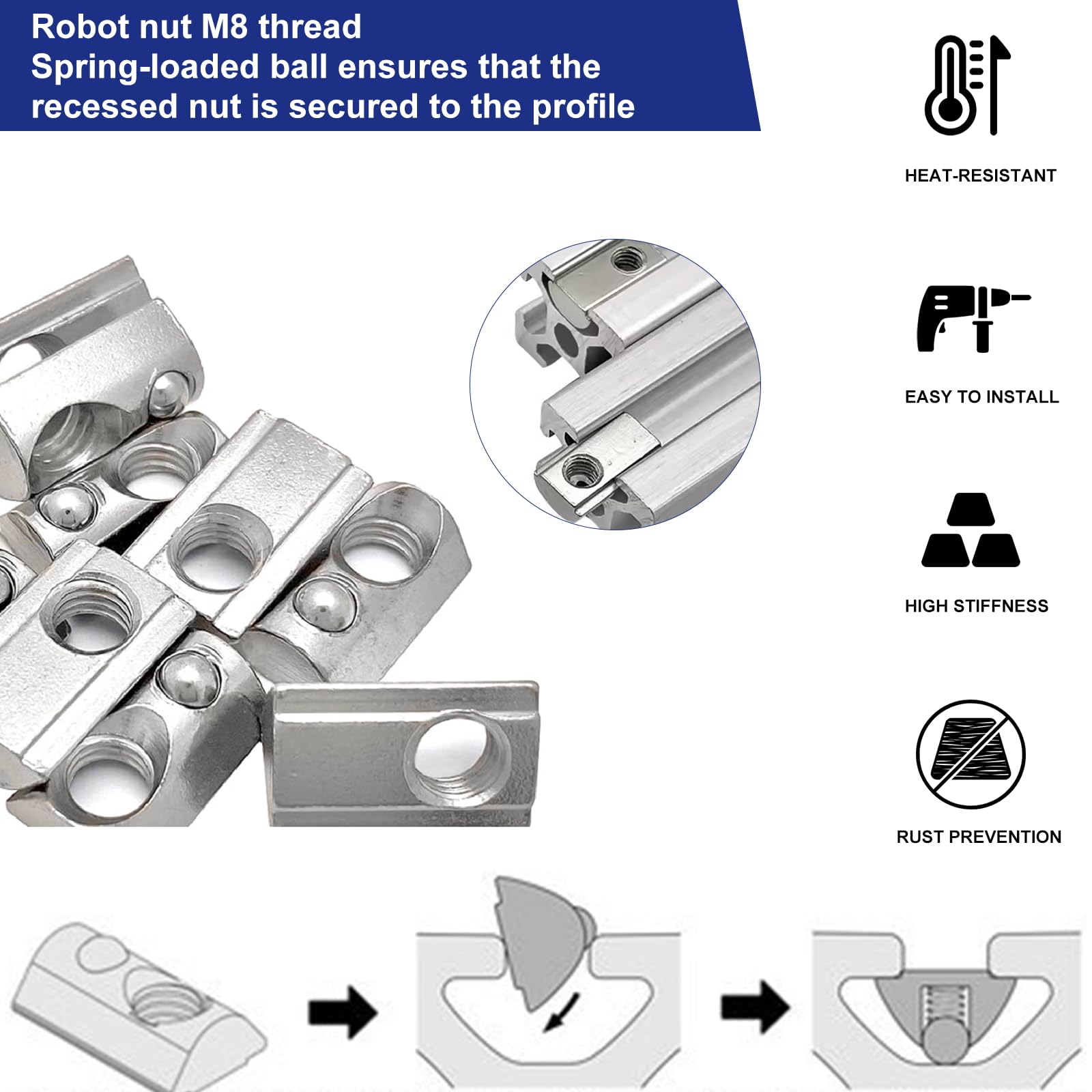 Robot nut M8 thread
Spring-loaded ball ensures that the recessed nut is secured to the profile

HEAT-RESISTANT

EASY TO INSTALL

HIGH STIFFNESS

RUST PREVENTION