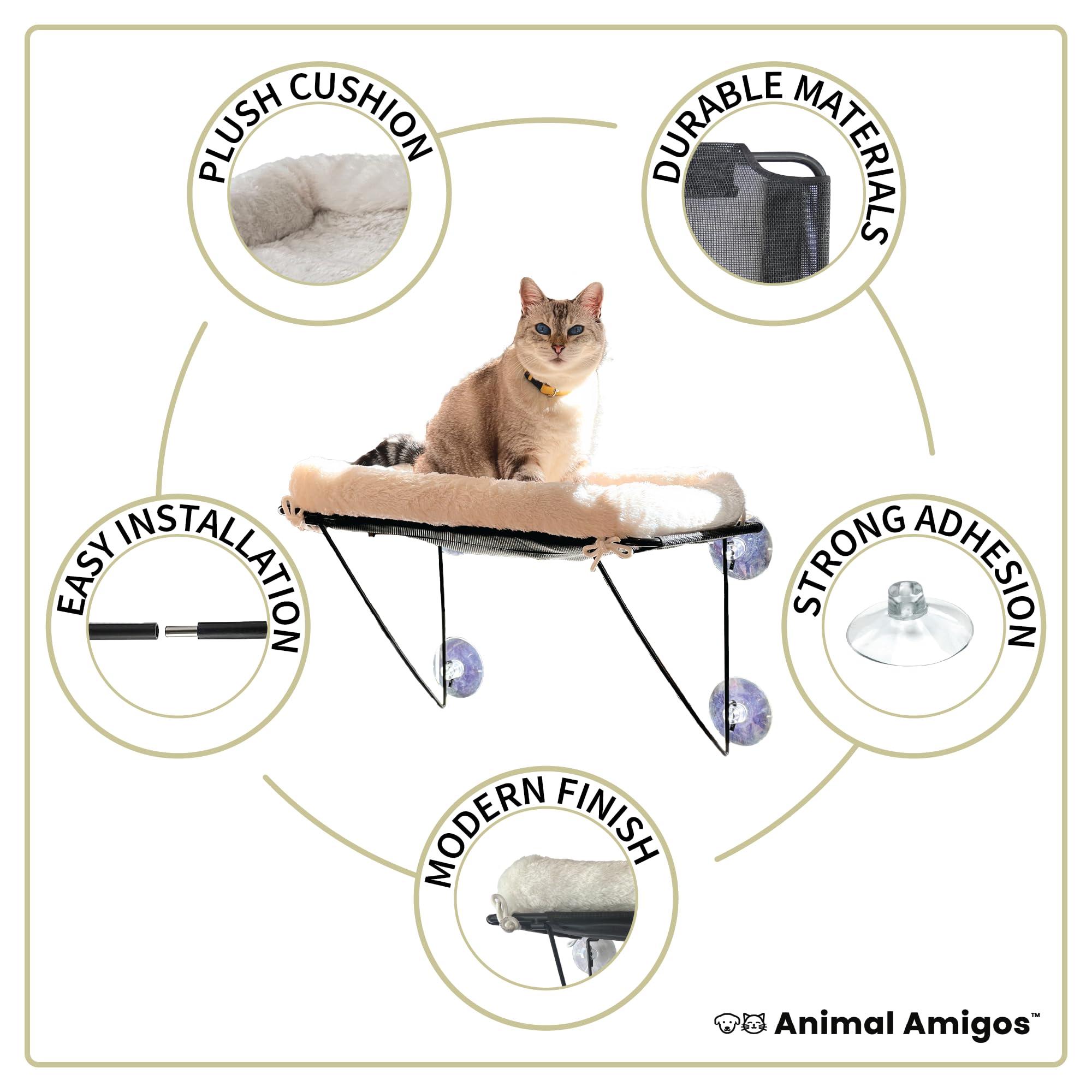 PLUSH CUSHION

DURABLE MATERIALS

EASY INSTALLATION

STRONG ADHESION

MODERN FINISH

Animal Amigos™