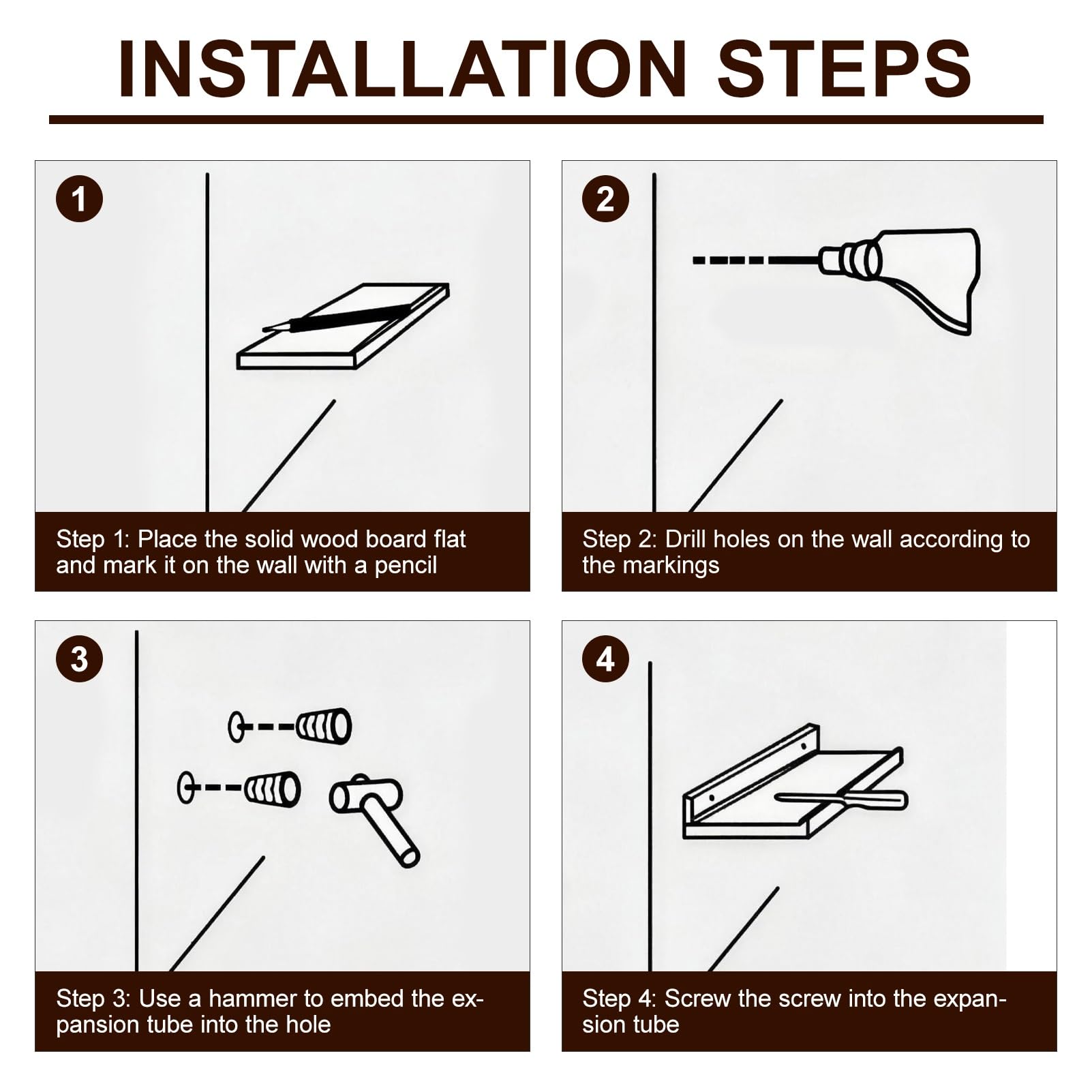 INSTALLATION STEPS

1

Step 1: Place the solid wood board flat and mark it on the wall with a pencil

2

Step 2: Drill holes on the wall according to the markings

3

Step 3: Use a hammer to embed the expansion tube into the hole

4

Step 4: Screw the screw into the expansion tube