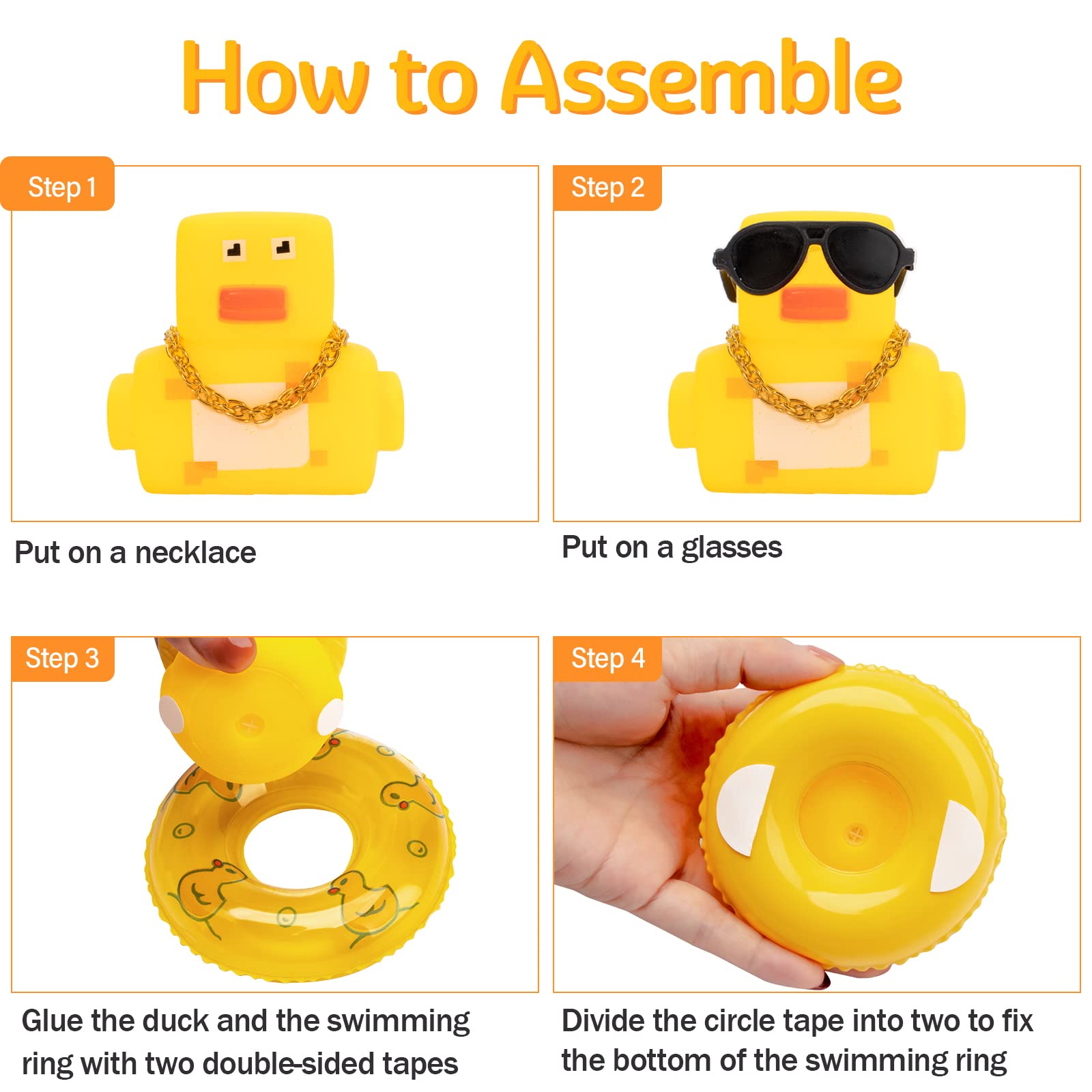 How to Assemble

Step 1

Put on a necklace

Step 2

Put on a glasses

Step 3

Glue the duck and the swimming ring with two double-sided tapes

Step 4

Divide the circle tape into two to fix the bottom of the swimming ring