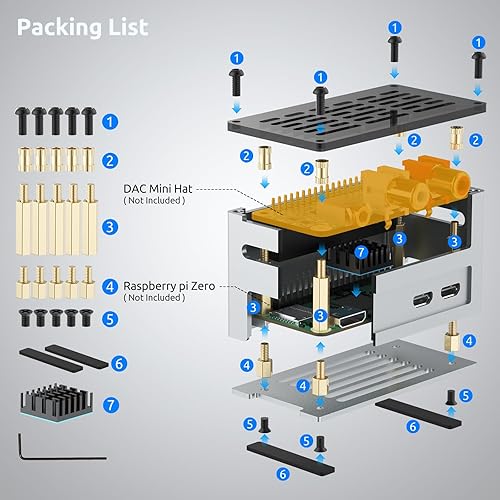 Packing List

1
2
3
4
5
6
7

DAC Mini Hat
( Not Included )

Raspberry pi Zero
( Not Included )

1 1 1 1
2 2 2 2
3 3 3 3
7
4 4 4
5 5 5
6 6