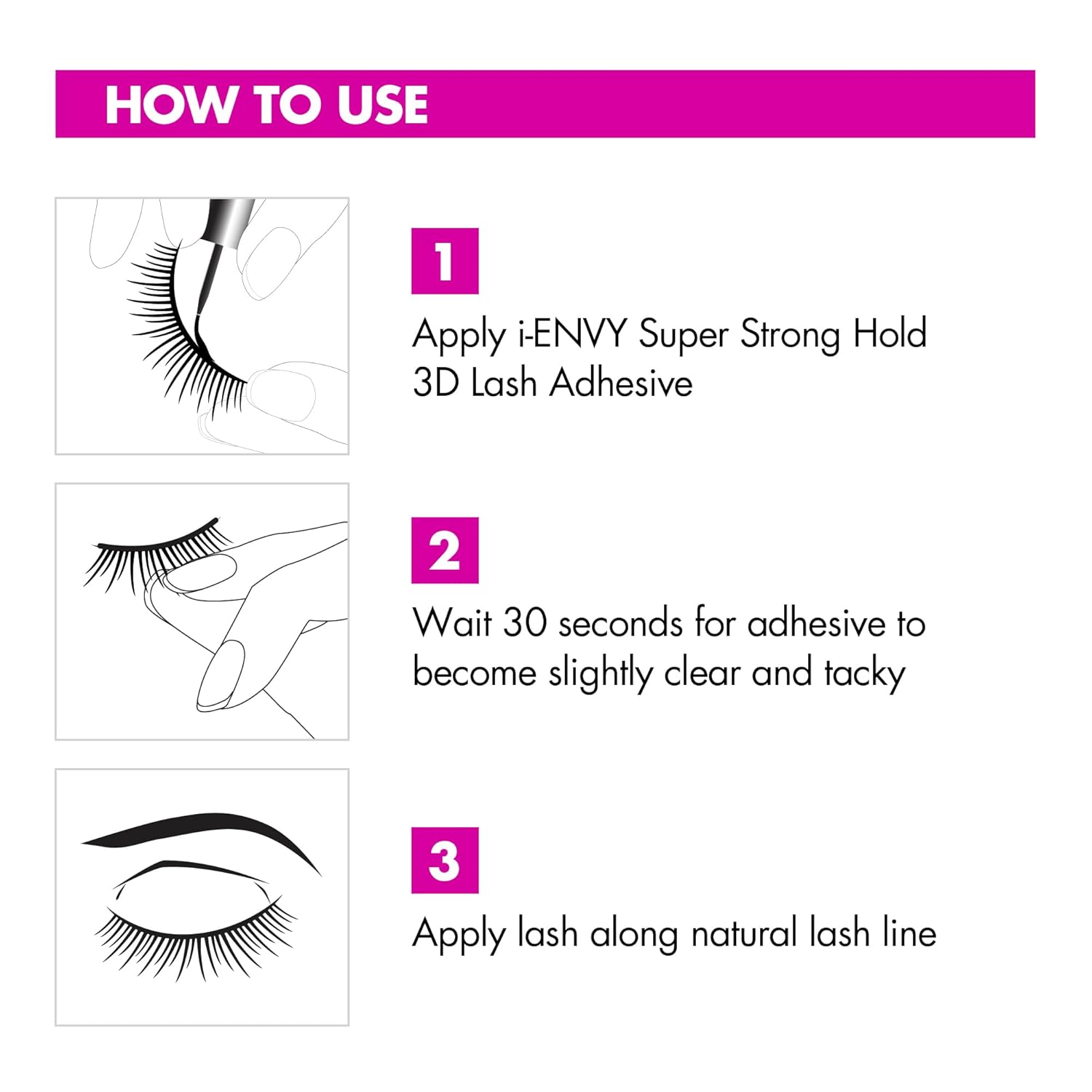 HOW TO USE

1
Apply i-ENVY Super Strong Hold 3D Lash Adhesive

2
Wait 30 seconds for adhesive to become slightly clear and tacky

3
Apply lash along natural lash line