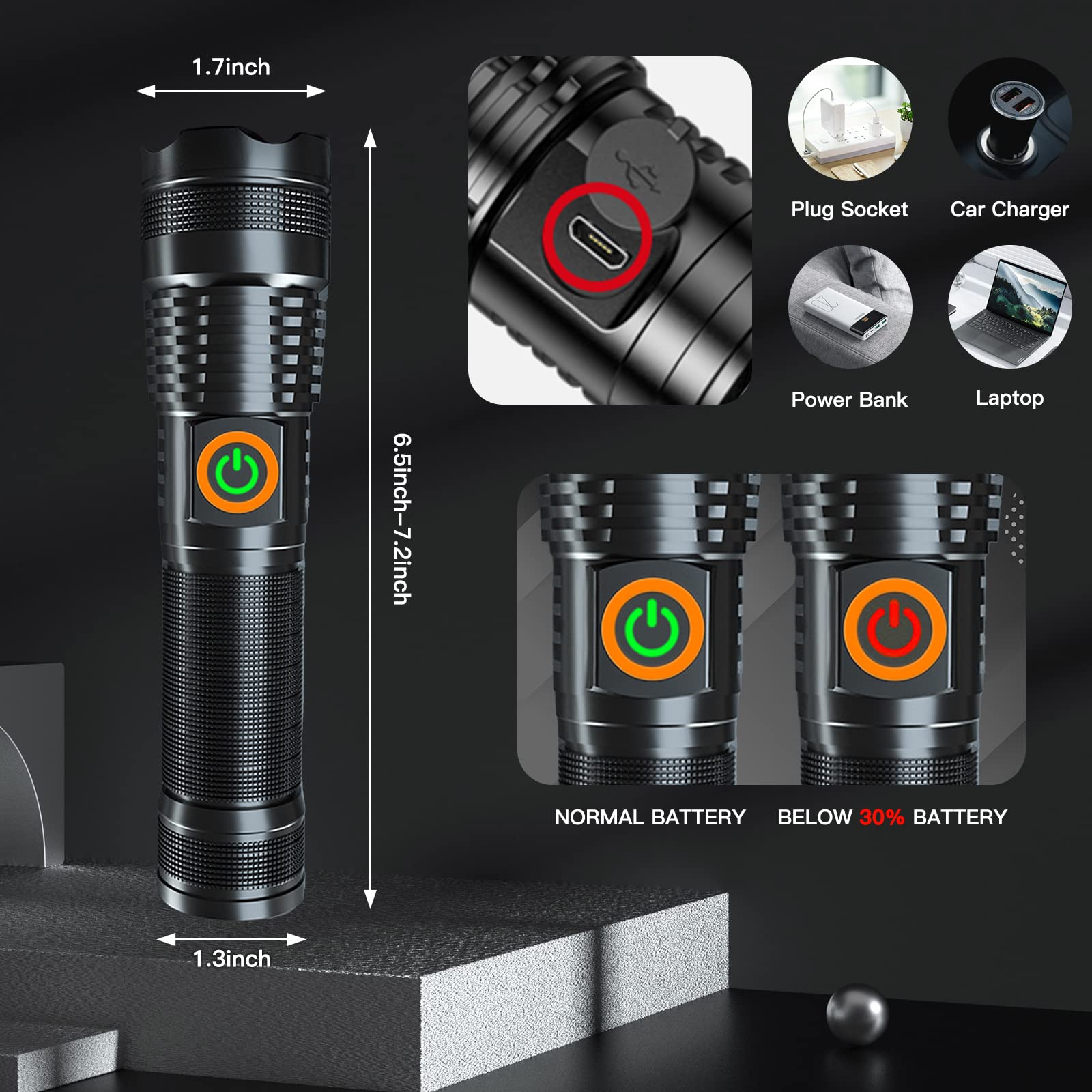 1.7inch

6.5inch–7.2inch

1.3inch

Plug Socket

Car Charger

Power Bank

Laptop

NORMAL BATTERY

BELOW 30% BATTERY