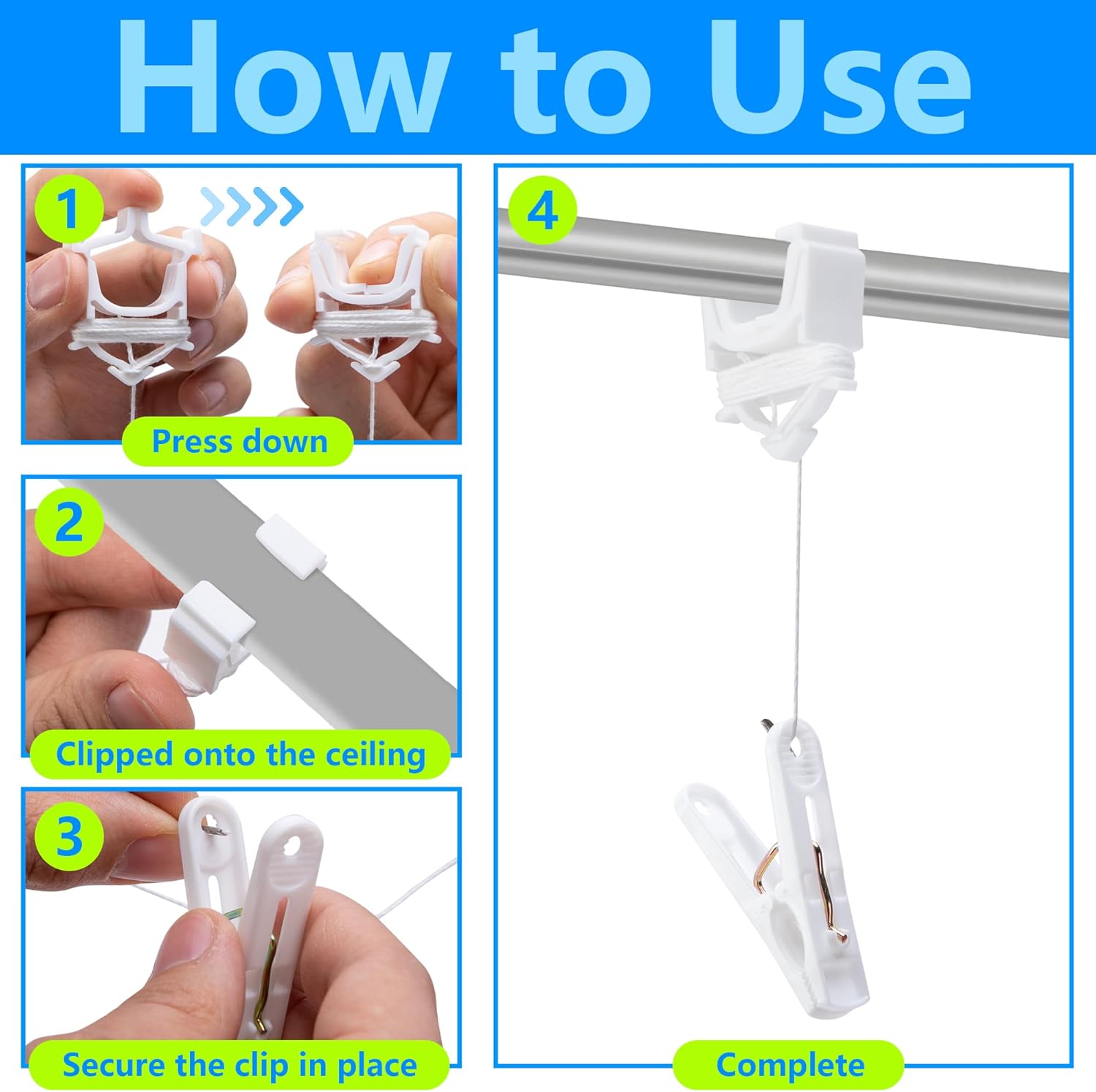 How to Use

1

Press down

2

Clipped onto the ceiling

3

Secure the clip in place

4

Complete