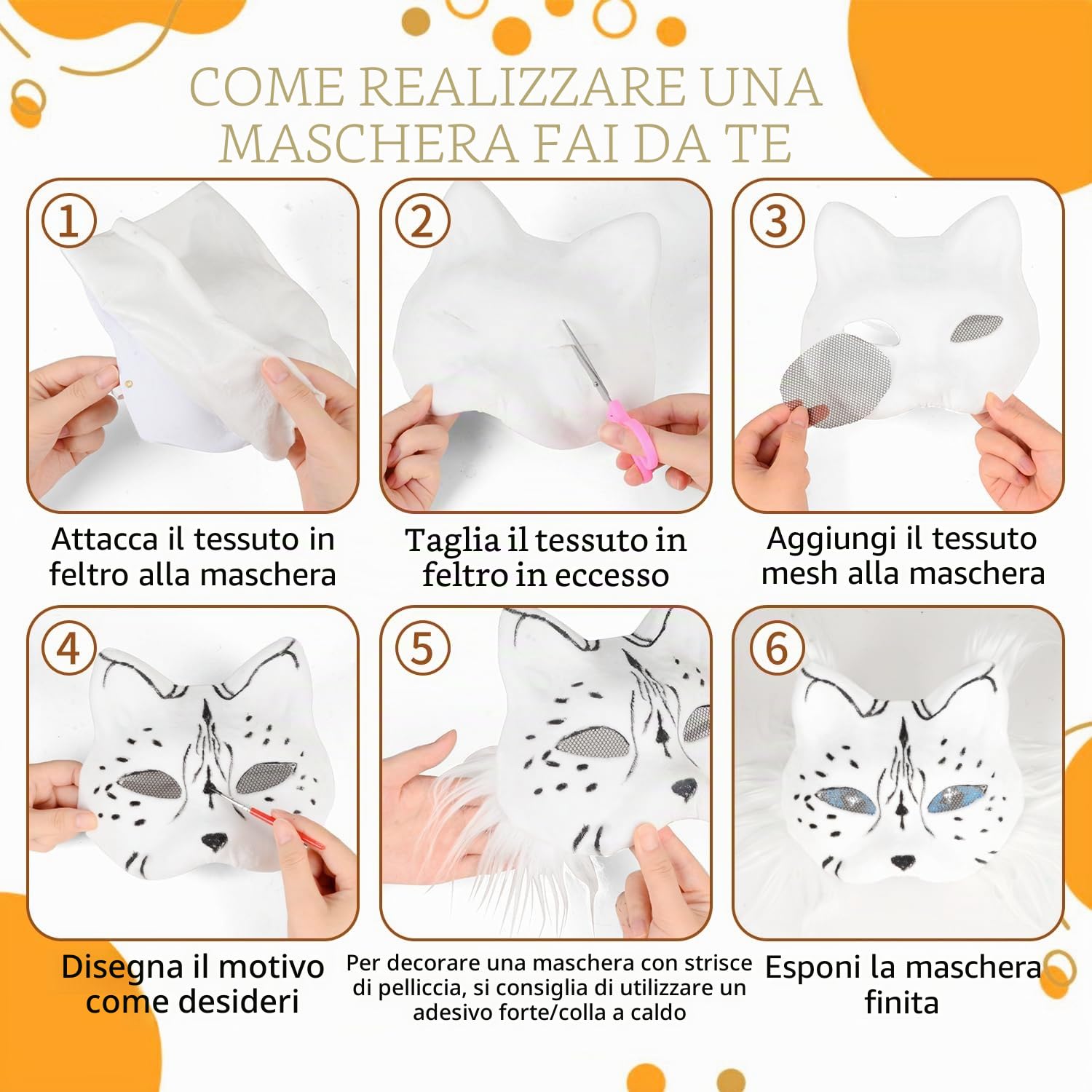 COME REALIZZARE UNA MASCHERA FAI DA TE

1

Attacca il tessuto in feltro alla maschera

2

Taglia il tessuto in feltro in eccesso

3

Aggiungi il tessuto mesh alla maschera

4

Disegna il motivo come desideri

5

Per decorare una maschera con strisce di pelliccia, si consiglia di utilizzare un adesivo forte/colla a caldo

6

Esponi la maschera finita