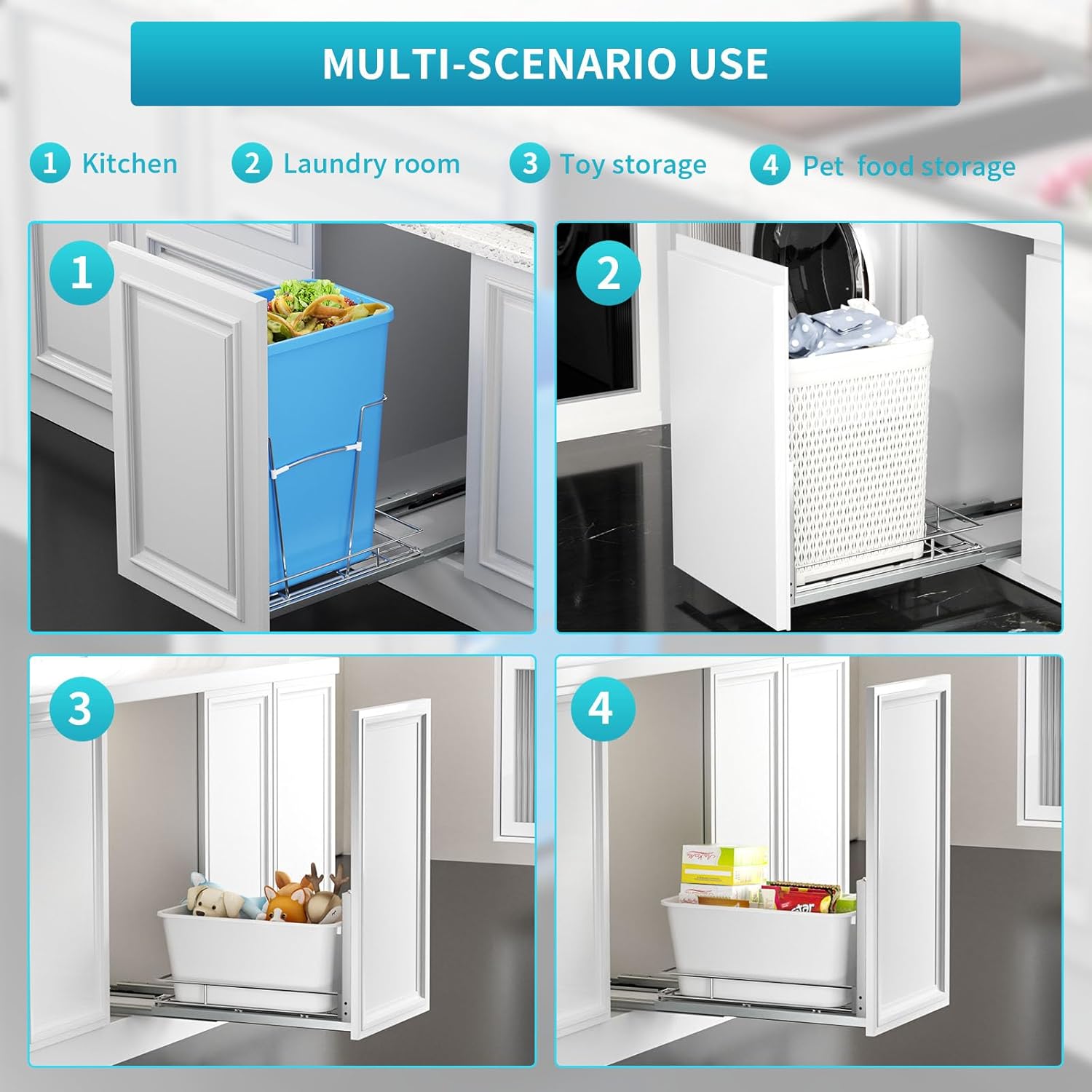 MULTI-SCENARIO USE

1 Kitchen 2 Laundry room 3 Toy storage 4 Pet food storage

1

2

3

4