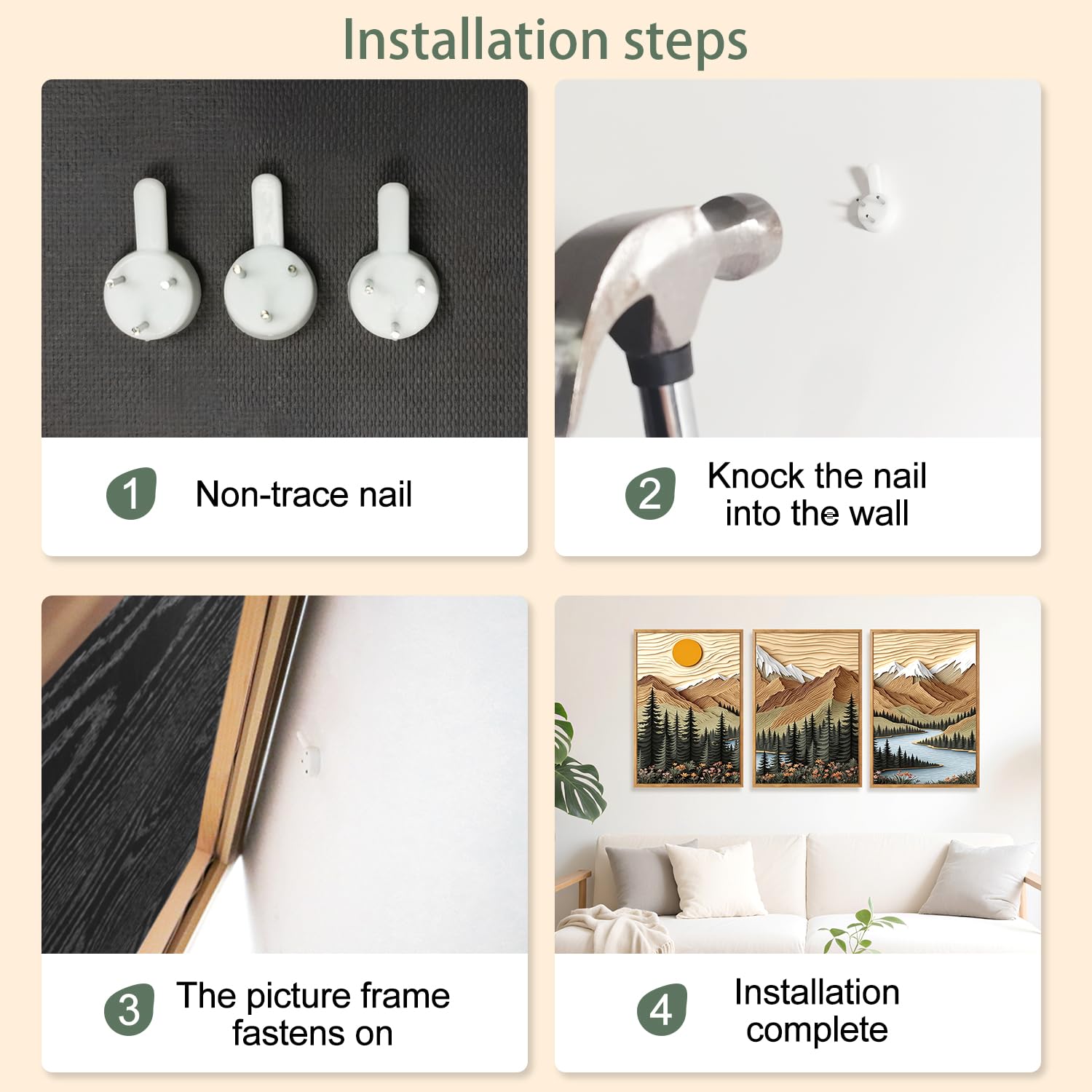 Installation steps

1 Non-trace nail

2 Knock the nail into the wall

3 The picture frame fastens on

4 Installation complete