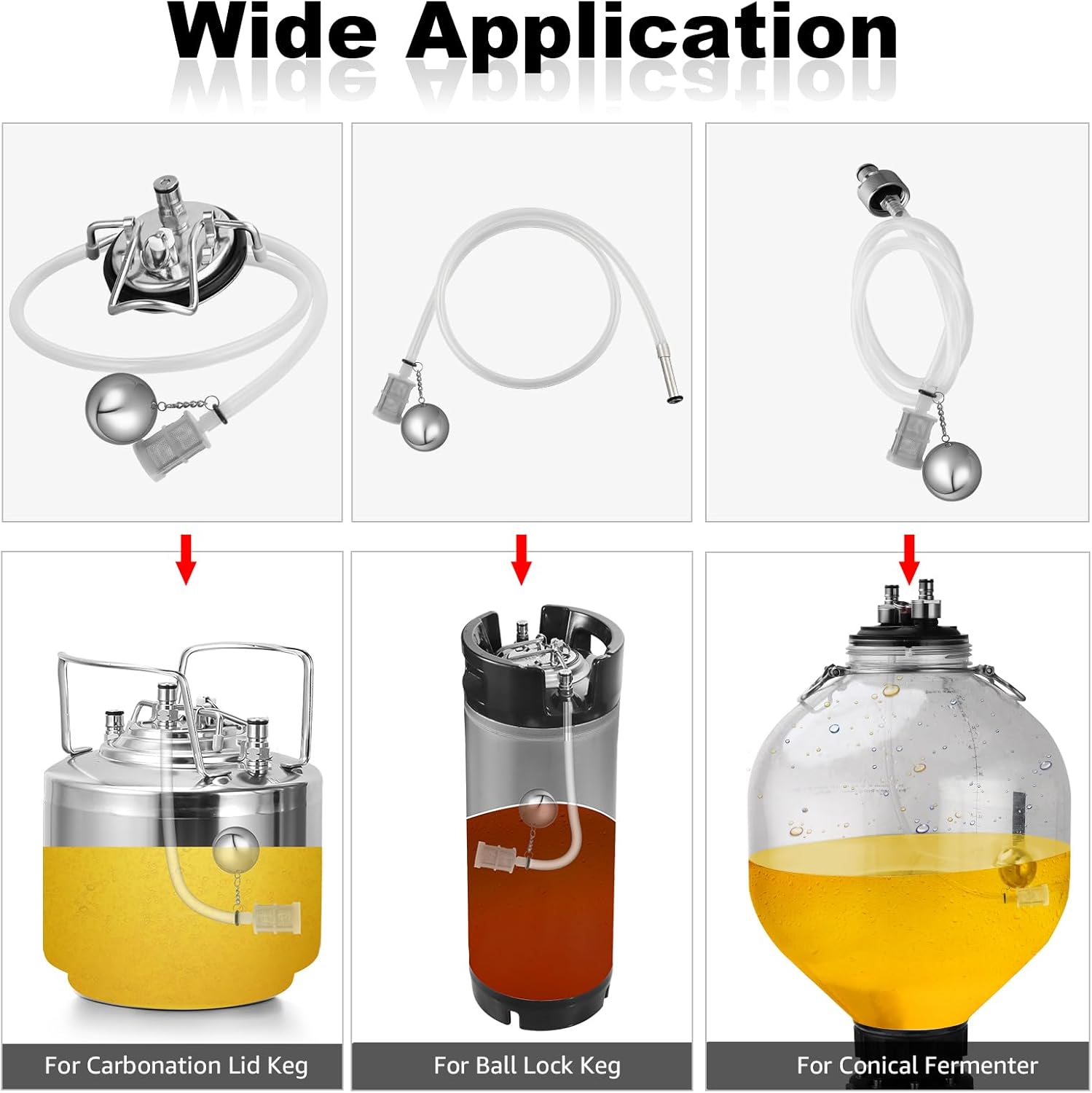 Wide Application

For Carbonation Lid Keg

For Ball Lock Keg

For Conical Fermenter