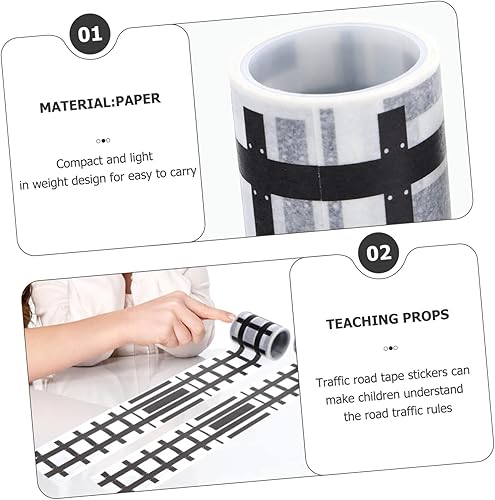 01

MATERIAL:PAPER

Compact and light in weight design for easy to carry

02

TEACHING PROPS

Traffic road tape stickers can make children understand the road traffic rules