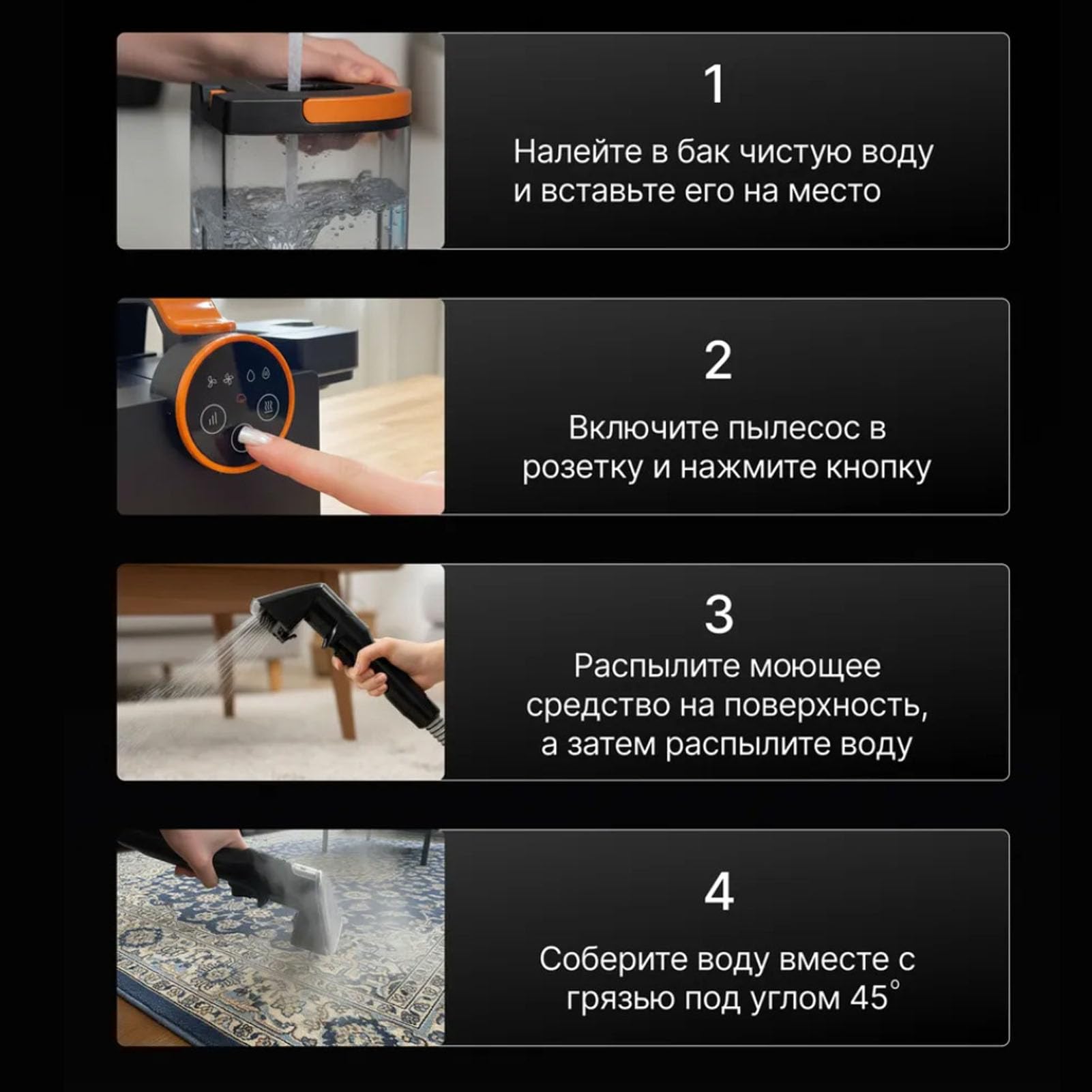 1

Налейте в бак чистую воду и вставьте его на место

2

Включите пылесос в розетку и нажмите кнопку

3

Распылите моющее средство на поверхность, а затем распылите воду

4

Соберите воду вместе с грязью под углом 45°