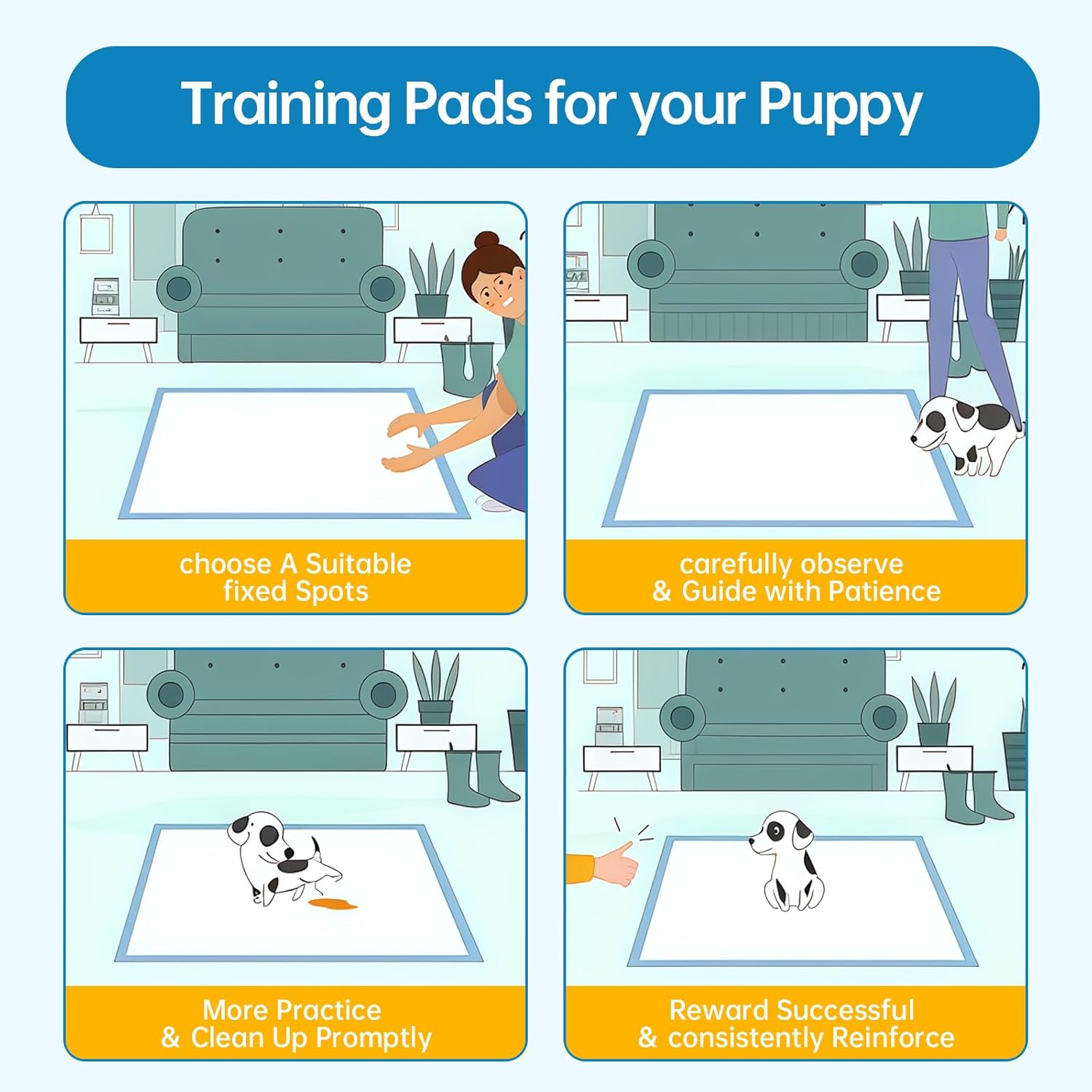 Training Pads for your Puppy

choose A Suitable fixed Spots

carefully observe & Guide with Patience

More Practice & Clean Up Promptly

Reward Successful & consistently Reinforce