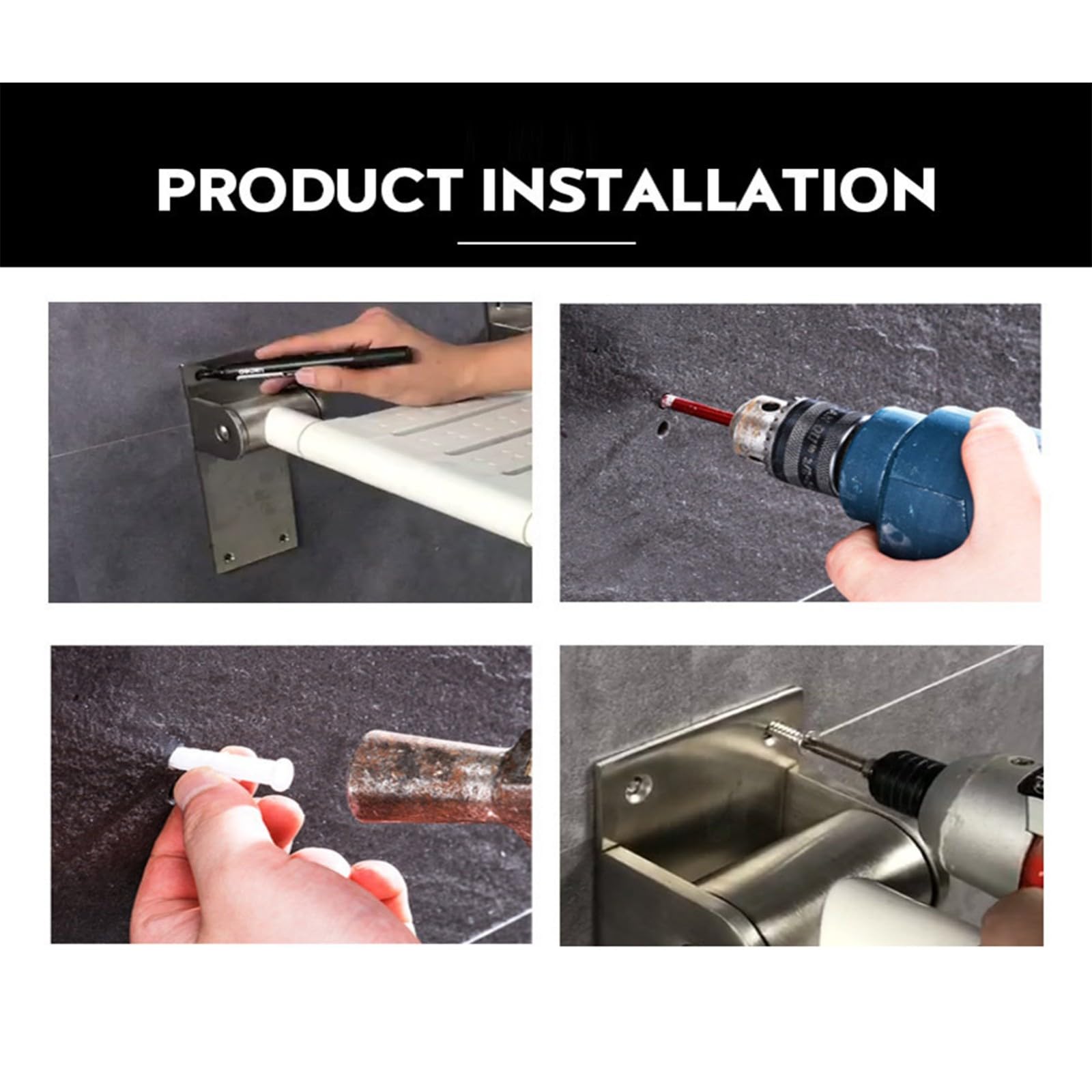 PRODUCT INSTALLATION