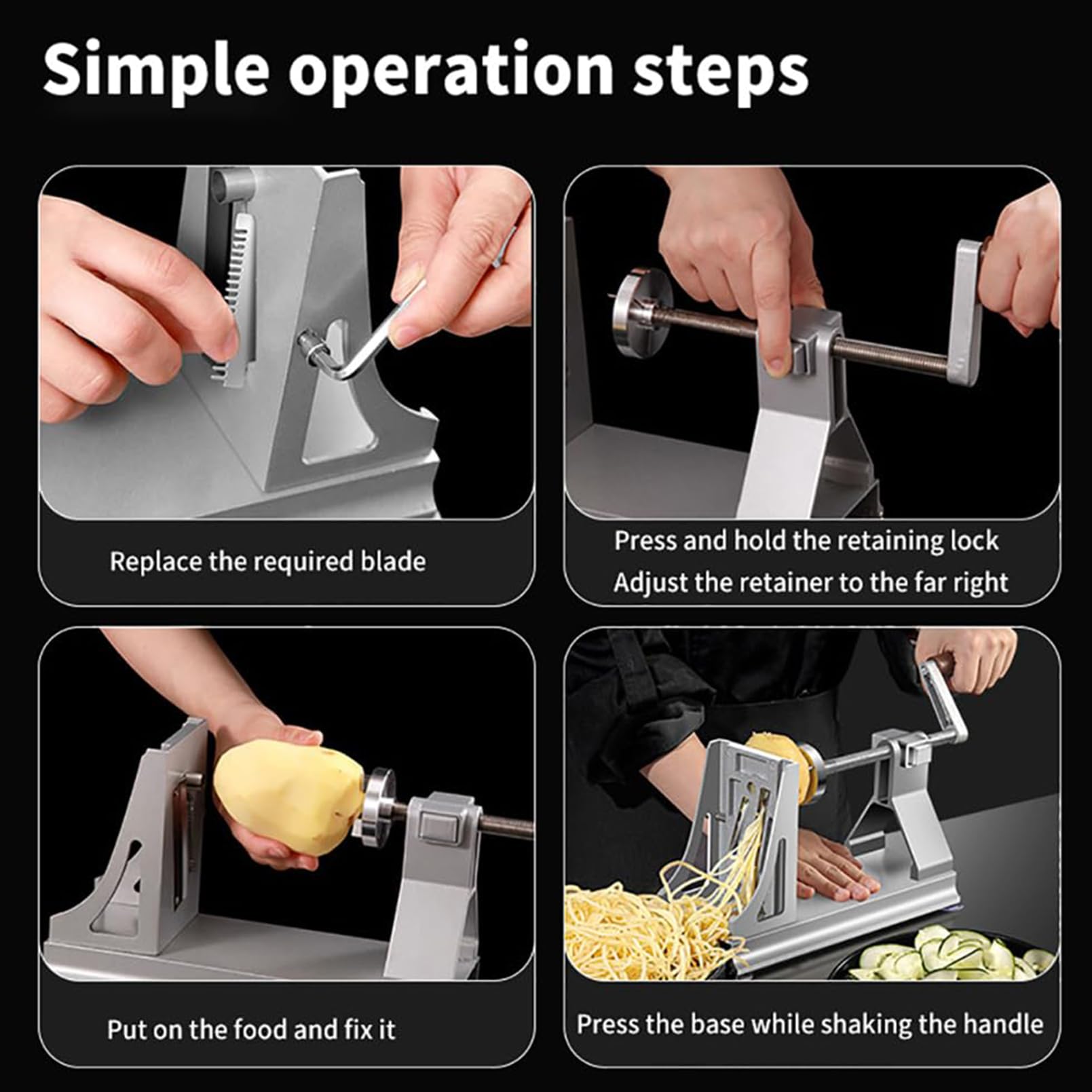 Simple operation steps

Replace the required blade

Press and hold the retaining lock
Adjust the retainer to the far right

Put on the food and fix it

Press the base while shaking the handle