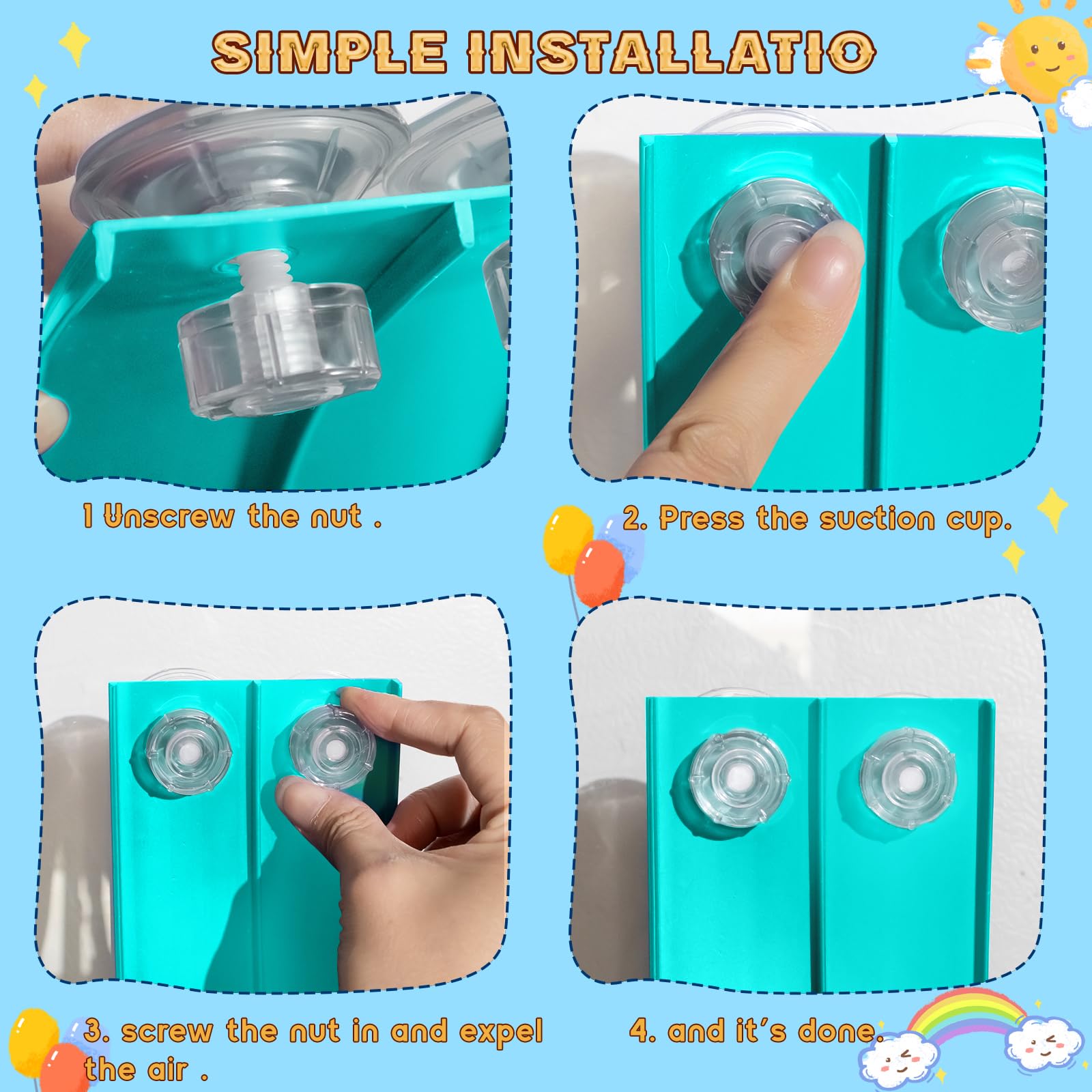 SIMPLE INSTALLATIO

1 Unscrew the nut .

2. Press the suction cup.

3. screw the nut in and expel the air .

4. and it's done.