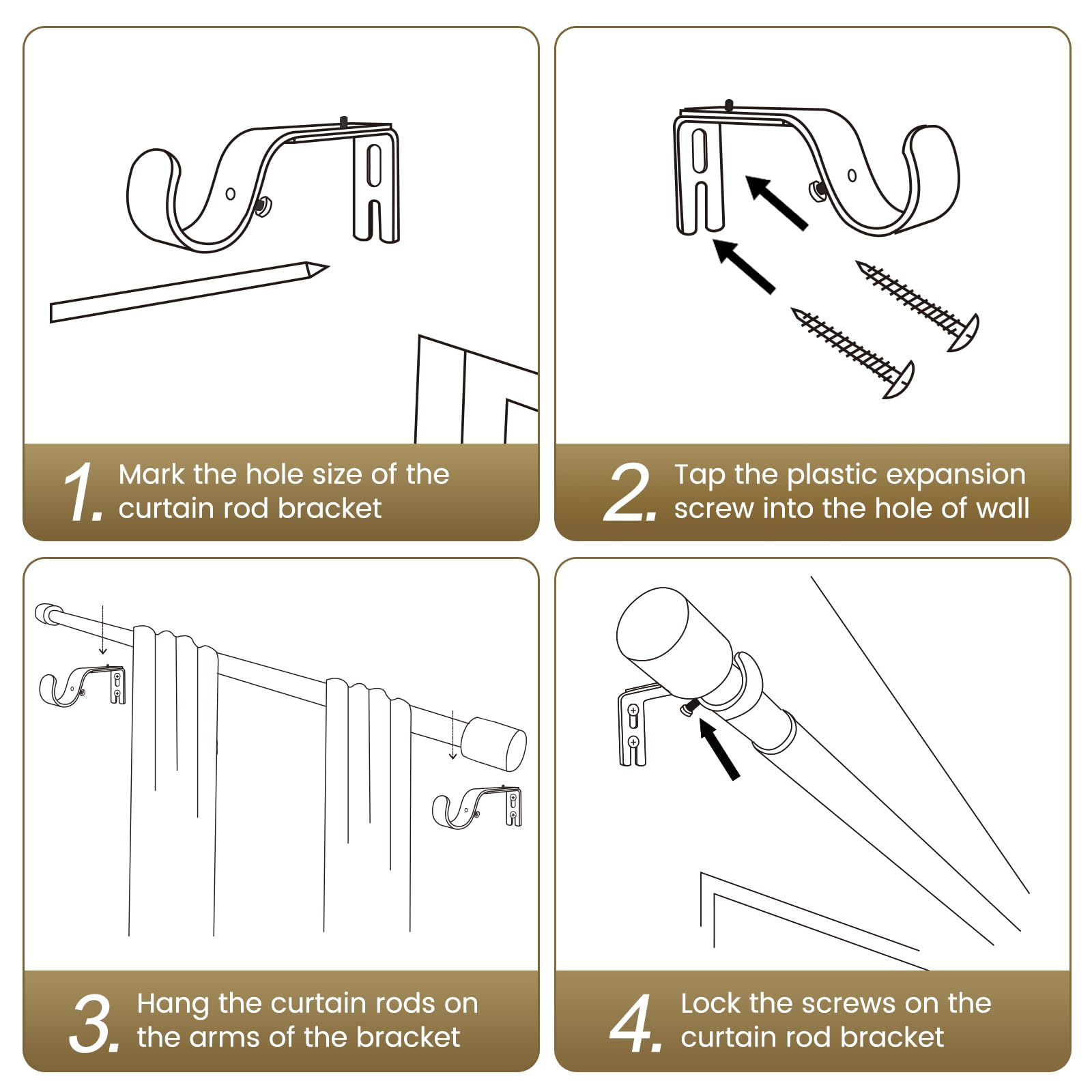 1. Mark the hole size of the curtain rod bracket

2. Tap the plastic expansion screw into the hole of wall

3. Hang the curtain rods on the arms of the bracket

4. Lock the screws on the curtain rod bracket